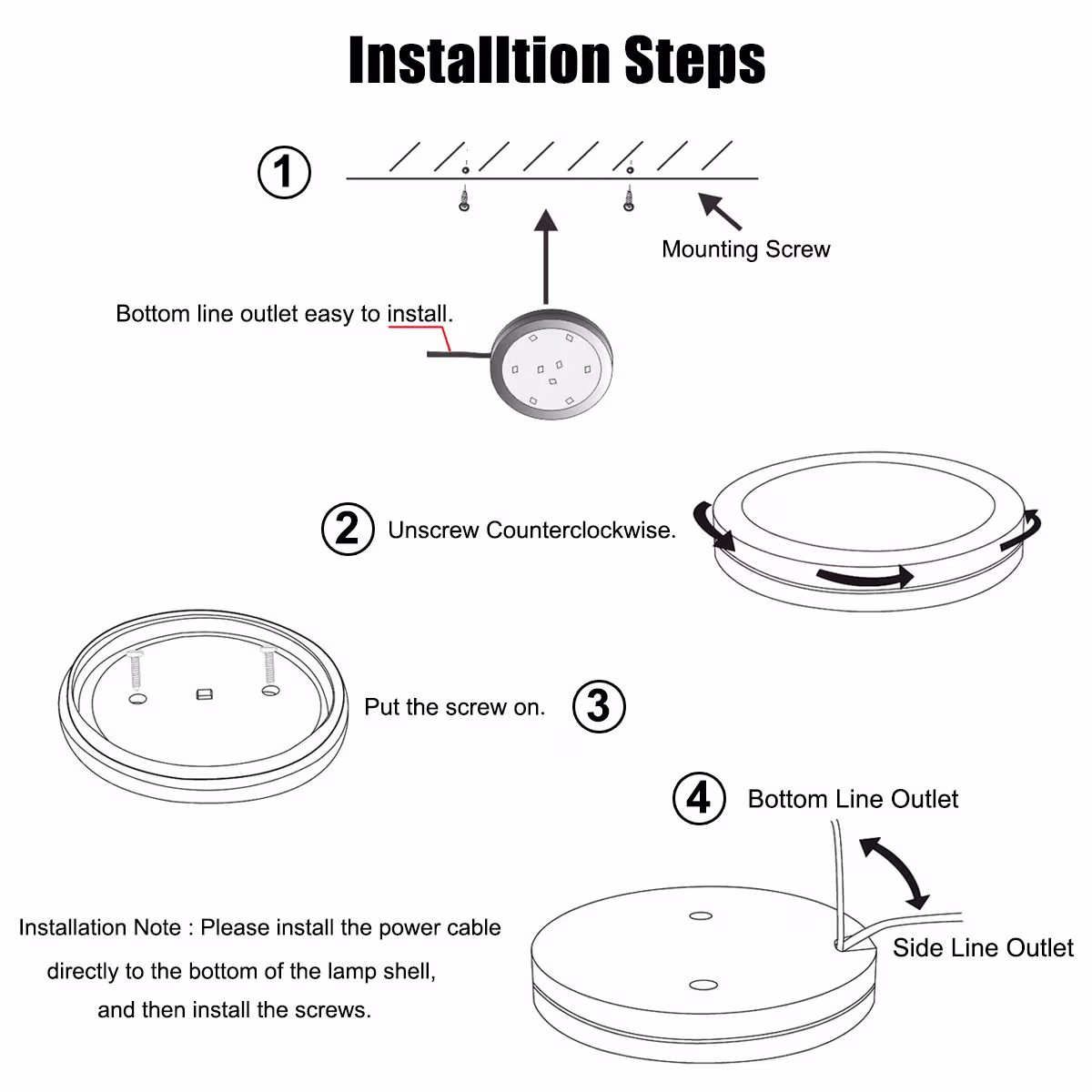 Installtion Steps

1

Mounting Screw

Bottom line outlet easy to install.

2 Unscrew Counterclockwise.

Put the screw on. 3

4 Bottom Line Outlet

Side Line Outlet

Installation Note : Please install the power cable directly to the bottom of the lamp shell, and then install the screws.