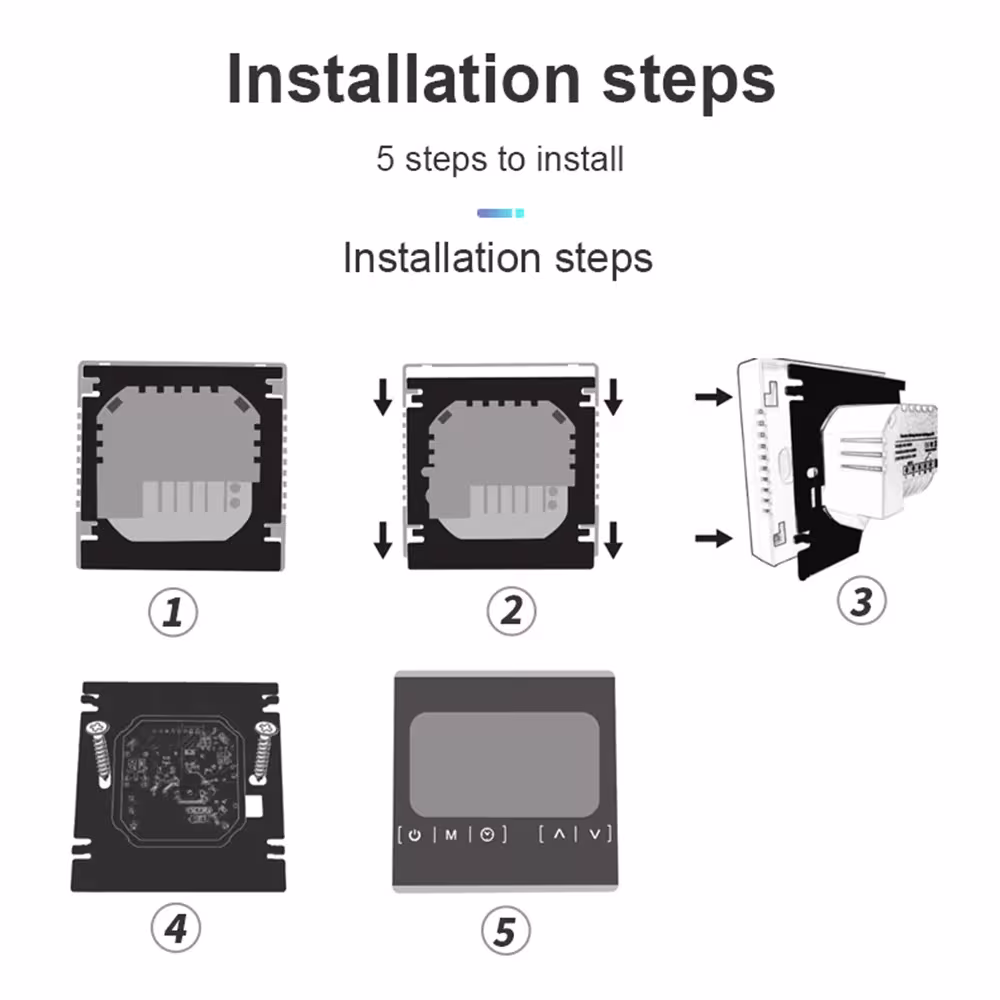 Installation steps

5 steps to install

Installation steps

1

2

3

4

M

5