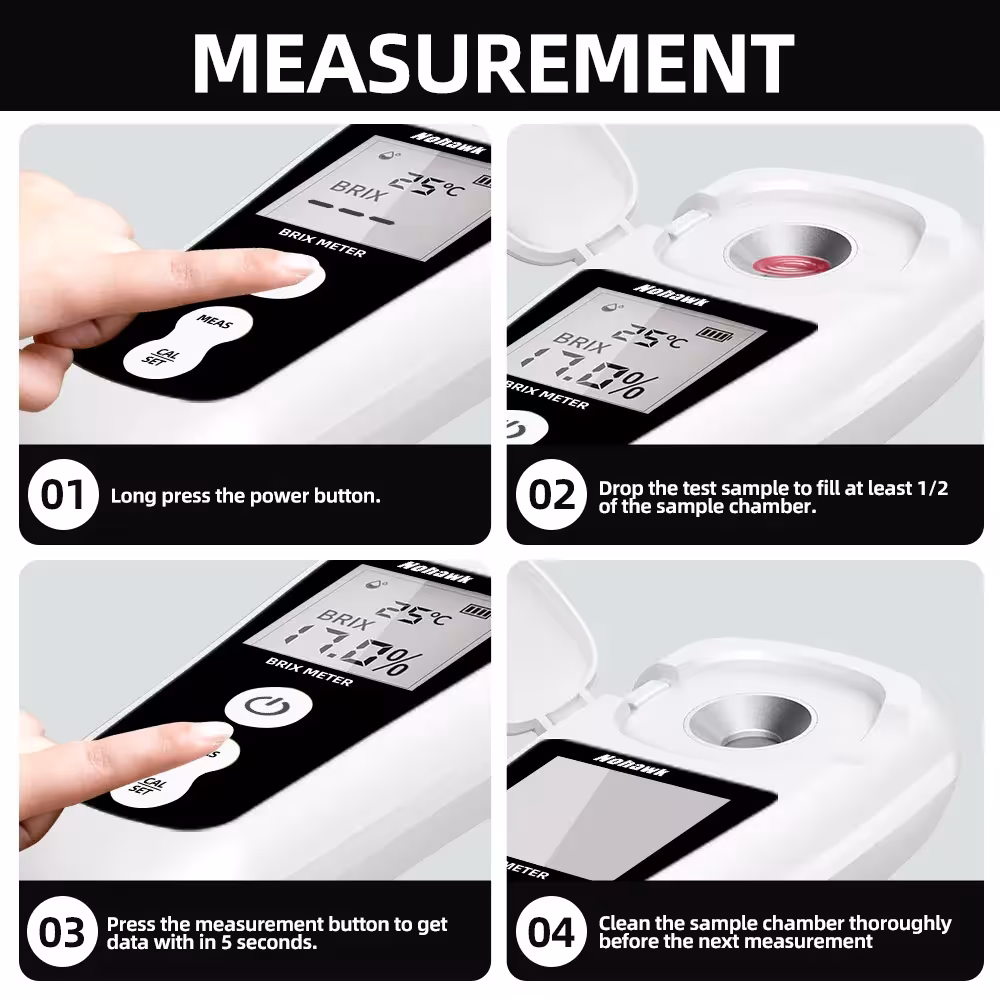 MEASUREMENT

Nohawk
BRIX 25°C
---
BRIX METER
MEAS
CAL SET

01 Long press the power button.

Nohawk
BRIX 25°C
17.0%
BRIX METER

02 Drop the test sample to fill at least 1/2 of the sample chamber.

Nohawk
BRIX 25°C
17.0%
BRIX METER
CAL SET

03 Press the measurement button to get data with in 5 seconds.

Nohawk
METER

04 Clean the sample chamber thoroughly before the next measurement