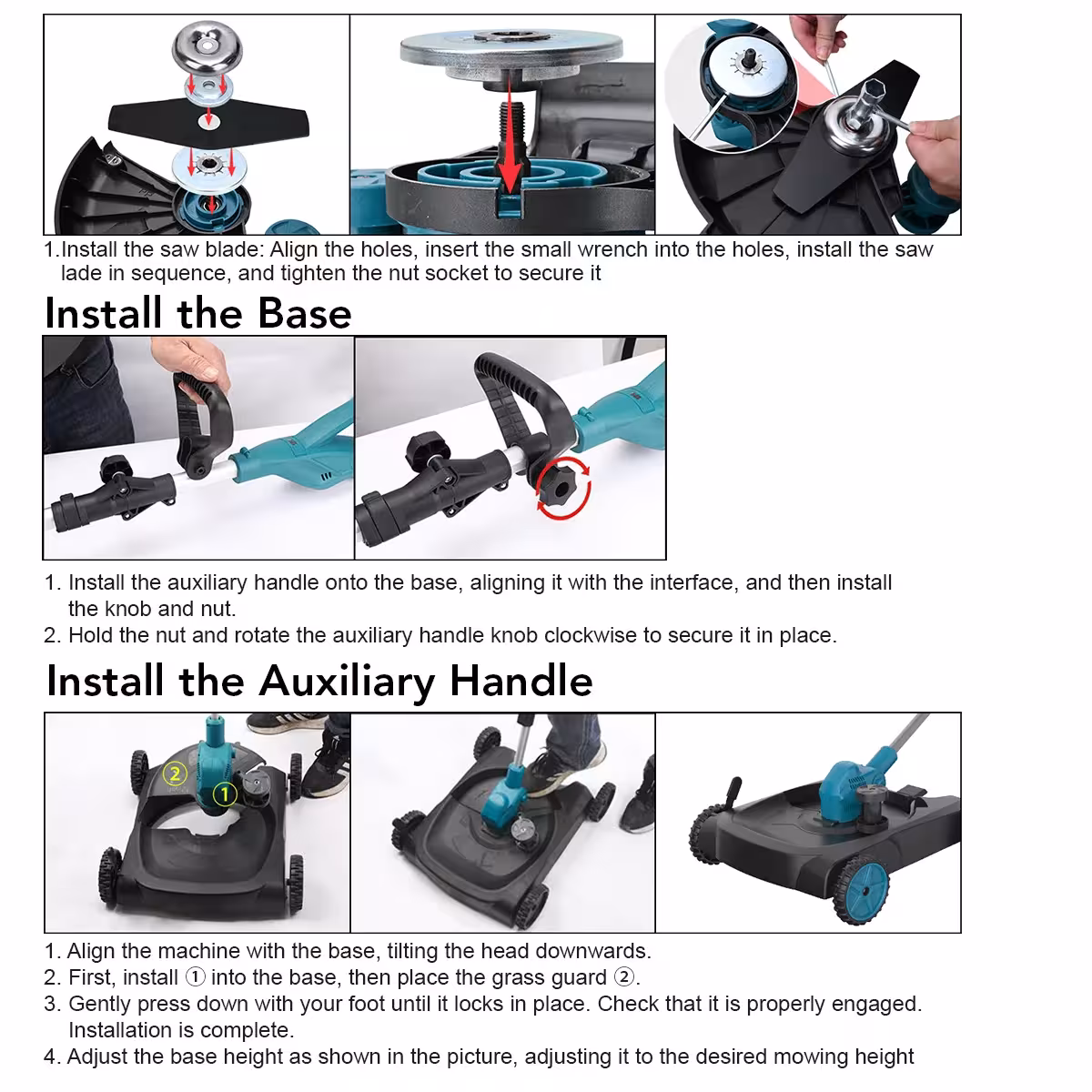 1.Install the saw blade: Align the holes, insert the small wrench into the holes, install the saw lade in sequence, and tighten the nut socket to secure it

Install the Base

1. Install the auxiliary handle onto the base, aligning it with the interface, and then install the knob and nut.
2. Hold the nut and rotate the auxiliary handle knob clockwise to secure it in place.

Install the Auxiliary Handle

②
①

1. Align the machine with the base, tilting the head downwards.
2. First, install ① into the base, then place the grass guard ②.
3. Gently press down with your foot until it locks in place. Check that it is properly engaged. Installation is complete.
4. Adjust the base height as shown in the picture, adjusting it to the desired mowing height