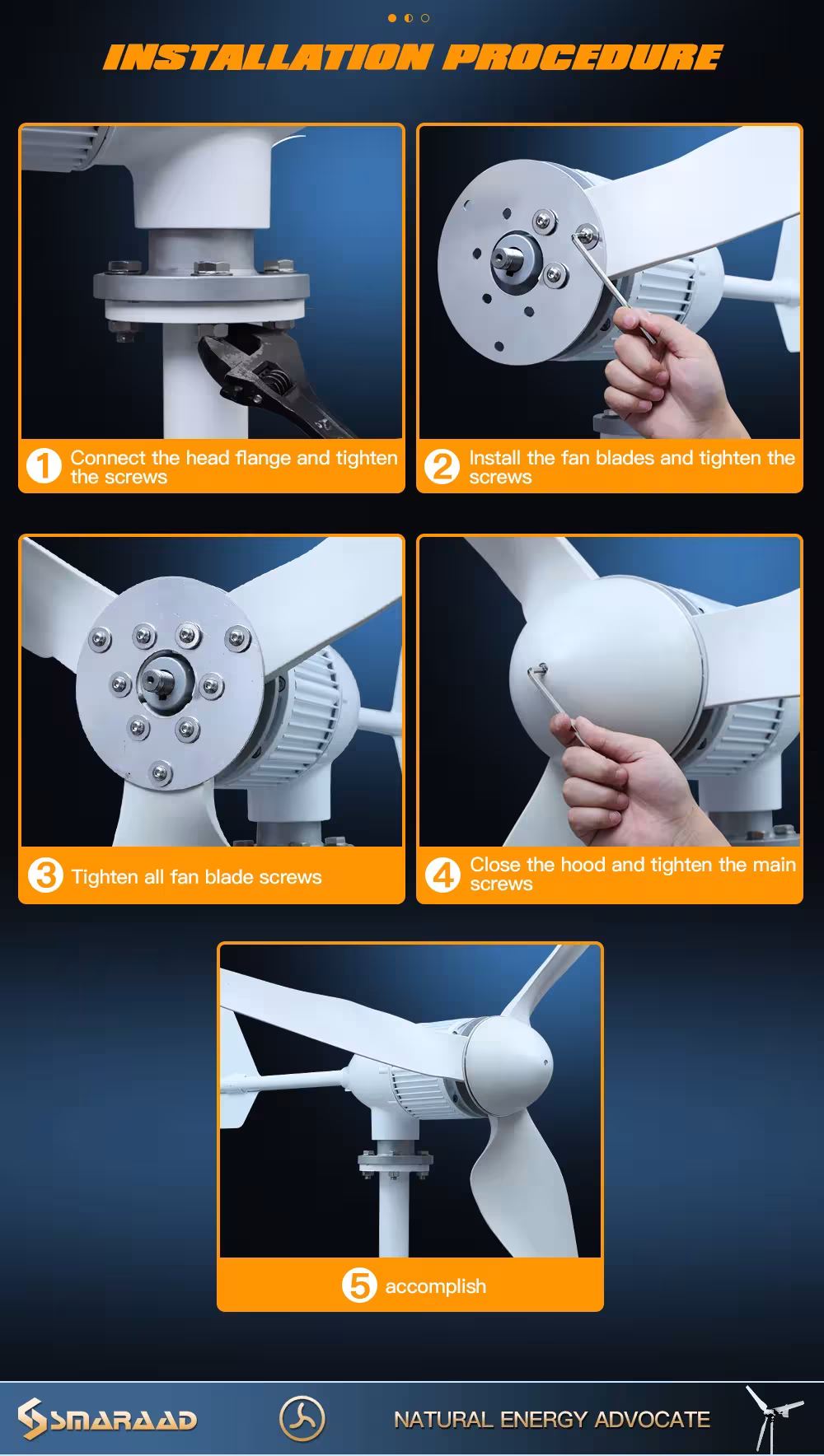 INSTALLATION PROCEDURE

1 Connect the head flange and tighten the screws

2 Install the fan blades and tighten the screws

3 Tighten all fan blade screws

4 Close the hood and tighten the main screws

5 accomplish

SMARAAD

NATURAL ENERGY ADVOCATE