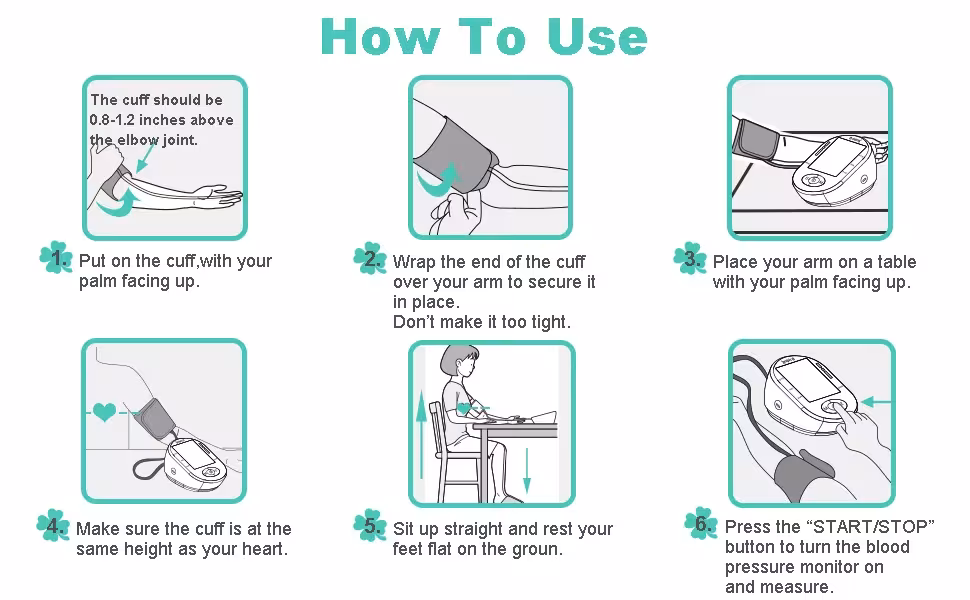 How To Use

The cuff should be 0.8-1.2 inches above the elbow joint.

1. Put on the cuff,with your palm facing up.

2. Wrap the end of the cuff over your arm to secure it in place.
Don't make it too tight.

3. Place your arm on a table with your palm facing up.

4. Make sure the cuff is at the same height as your heart.

5. Sit up straight and rest your feet flat on the groun.

6. Press the "START/STOP" button to turn the blood pressure monitor on and measure.