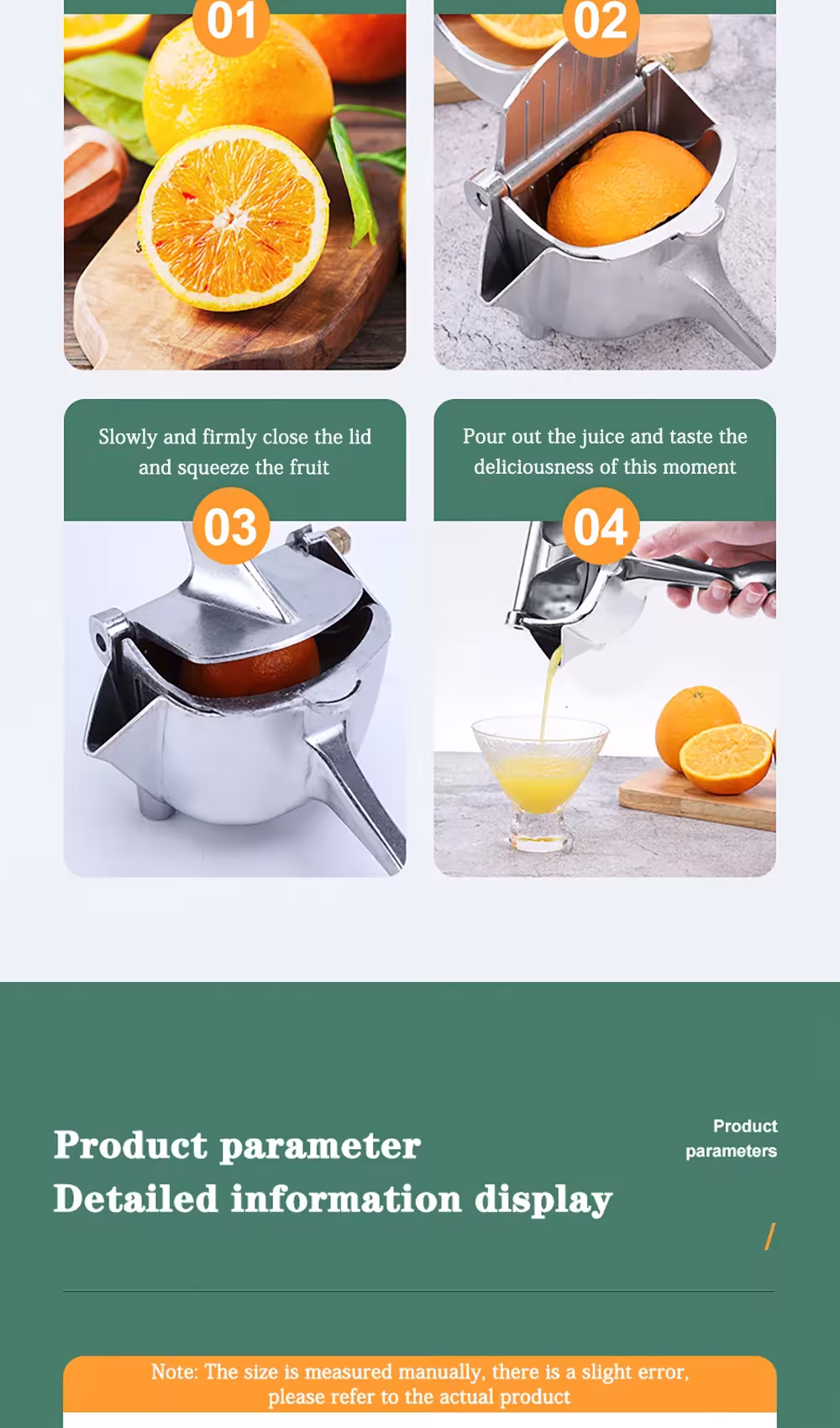 01

02

Slowly and firmly close the lid and squeeze the fruit

03

Pour out the juice and taste the deliciousness of this moment

04

Product parameter
Detailed information display

Product parameters

/

Note: The size is measured manually, there is a slight error, please refer to the actual product