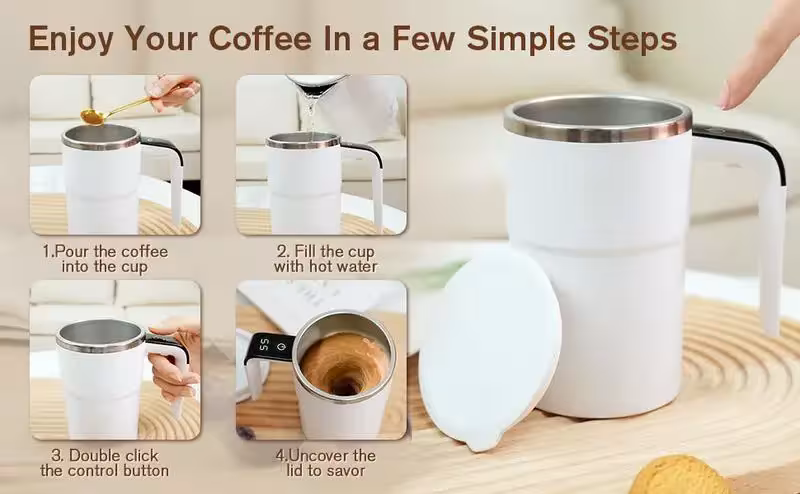 Enjoy Your Coffee In a Few Simple Steps

1.Pour the coffee into the cup

2. Fill the cup with hot water

3. Double click the control button

55

4.Uncover the lid to savor