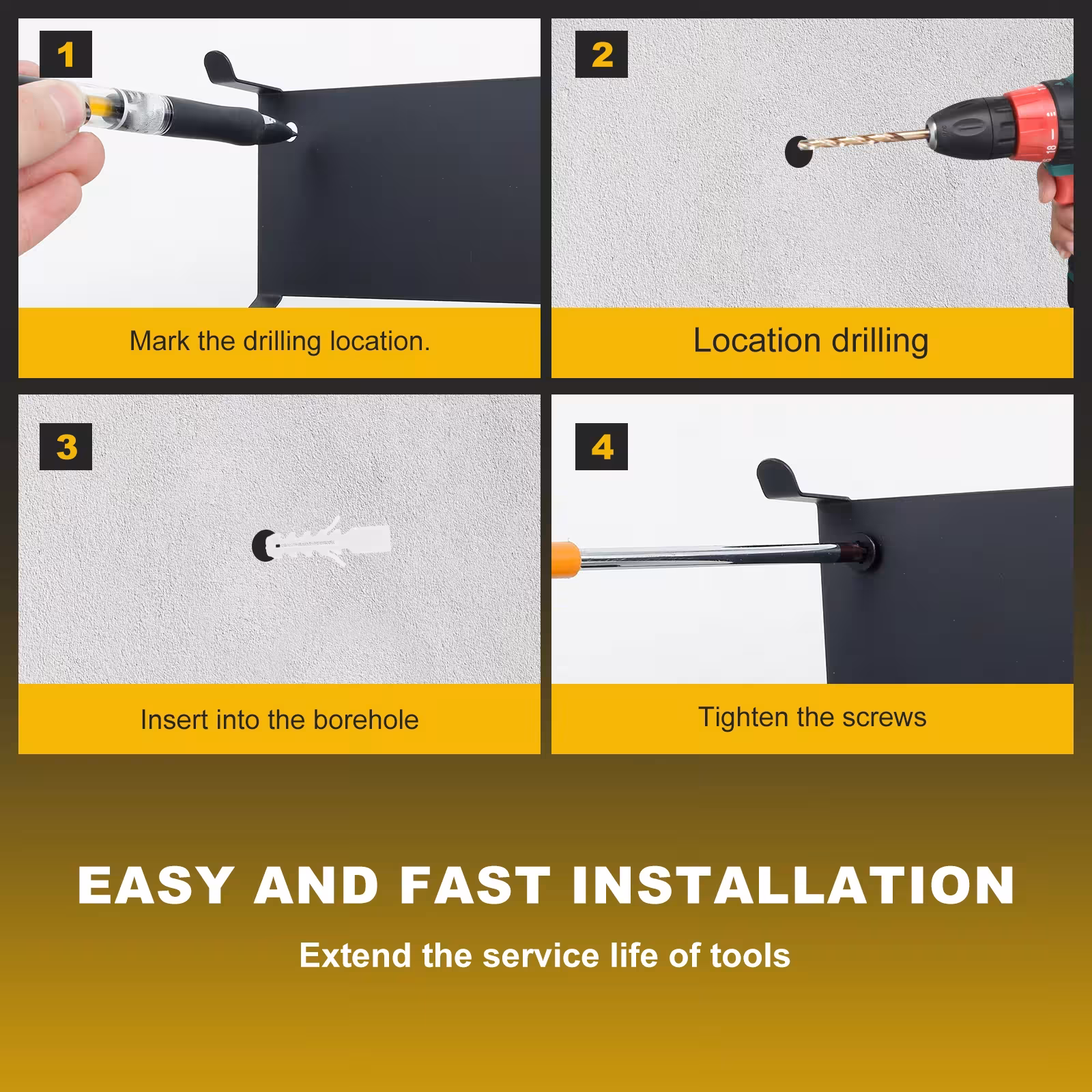 1

Mark the drilling location.

2

Location drilling

3

Insert into the borehole

4

Tighten the screws

EASY AND FAST INSTALLATION

Extend the service life of tools