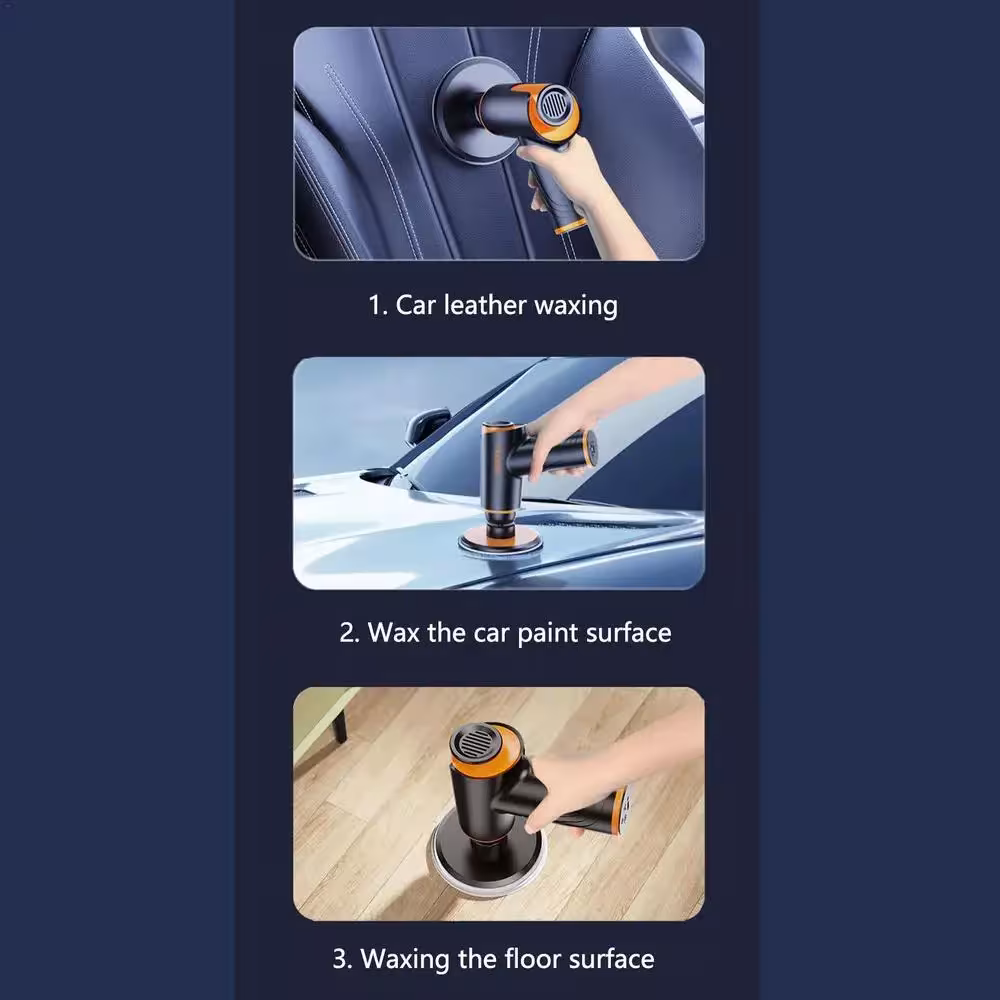 1. Car leather waxing

2. Wax the car paint surface

3. Waxing the floor surface