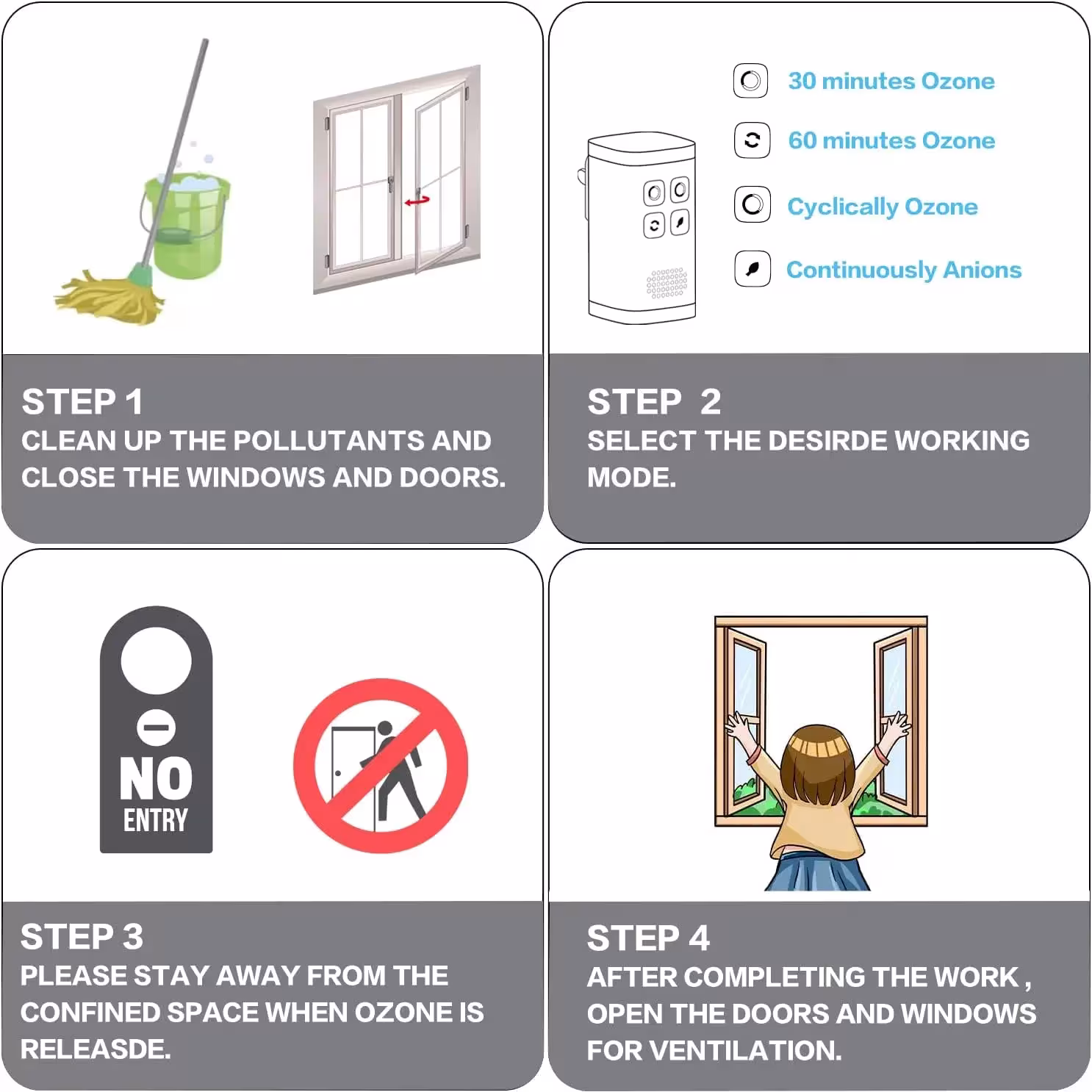 STEP 1
CLEAN UP THE POLLUTANTS AND CLOSE THE WINDOWS AND DOORS.

30 minutes Ozone
60 minutes Ozone
Cyclically Ozone
Continuously Anions

STEP 2
SELECT THE DESIRDE WORKING MODE.

NO
ENTRY

STEP 3
PLEASE STAY AWAY FROM THE CONFINED SPACE WHEN OZONE IS RELEASDE.

STEP 4
AFTER COMPLETING THE WORK , OPEN THE DOORS AND WINDOWS FOR VENTILATION.