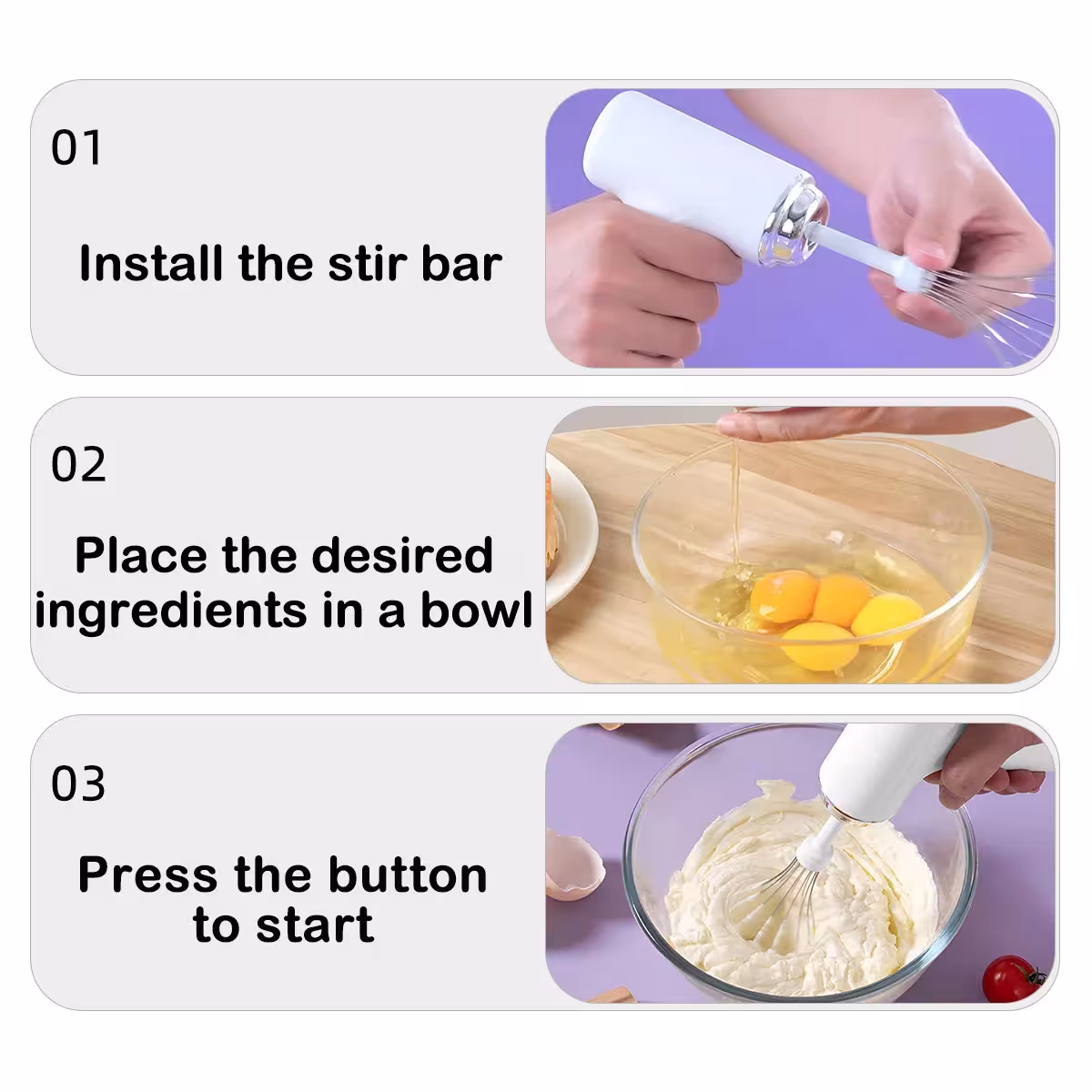 01

Install the stir bar

02

Place the desired ingredients in a bowl

03

Press the button to start