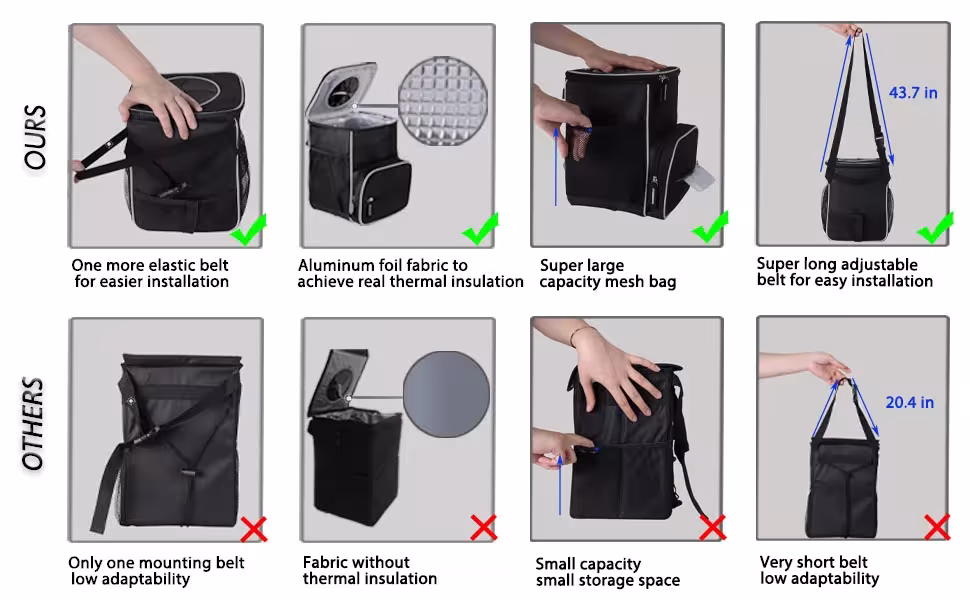 OURS

One more elastic belt for easier installation

Aluminum foil fabric to achieve real thermal insulation

Super large capacity mesh bag

43.7 in

Super long adjustable belt for easy installation

OTHERS

Only one mounting belt low adaptability

Fabric without thermal insulation

Small capacity small storage space

20.4 in

Very short belt low adaptability