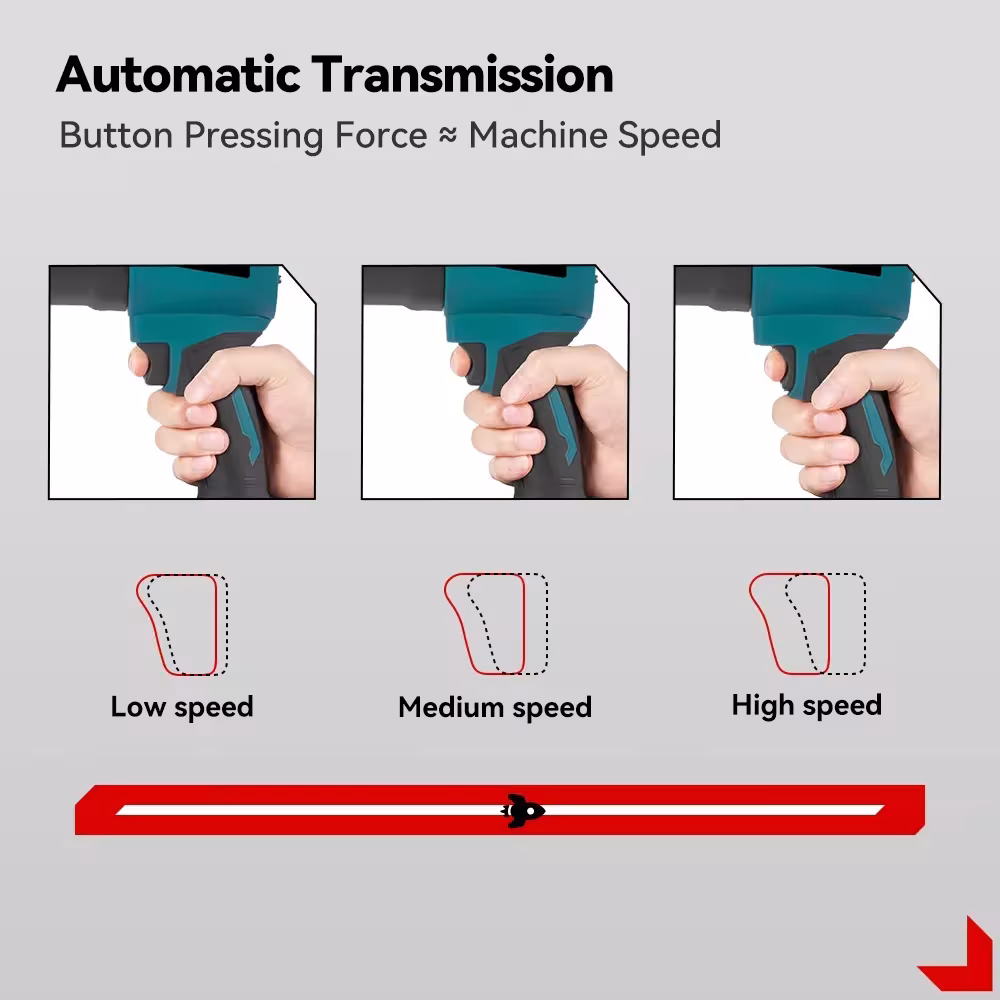 Automatic Transmission
Button Pressing Force ≈ Machine Speed

Low speed

Medium speed

High speed