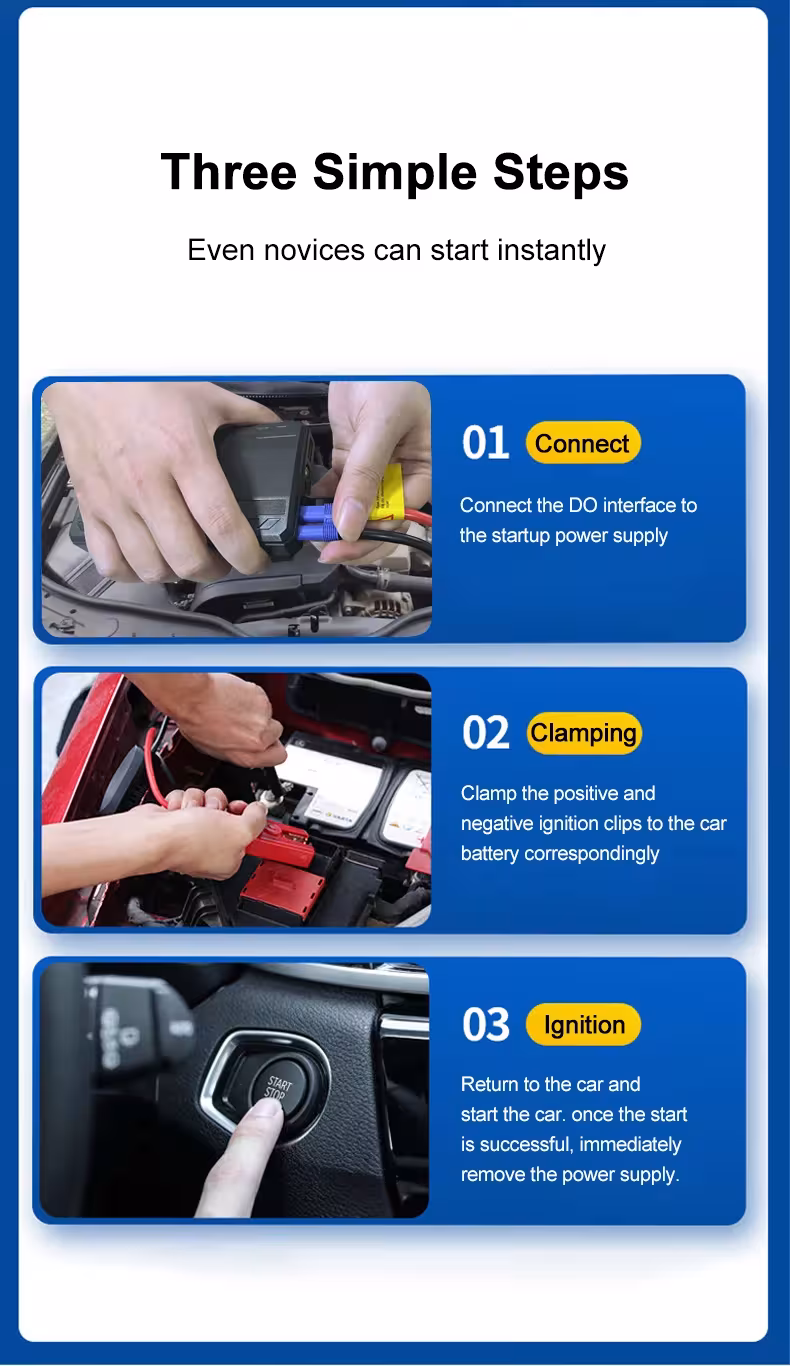 Three Simple Steps

Even novices can start instantly

01 Connect

Connect the DO interface to the startup power supply

02 Clamping

Clamp the positive and negative ignition clips to the car battery correspondingly

START STOP

03 Ignition

Return to the car and start the car. once the start is successful, immediately remove the power supply.