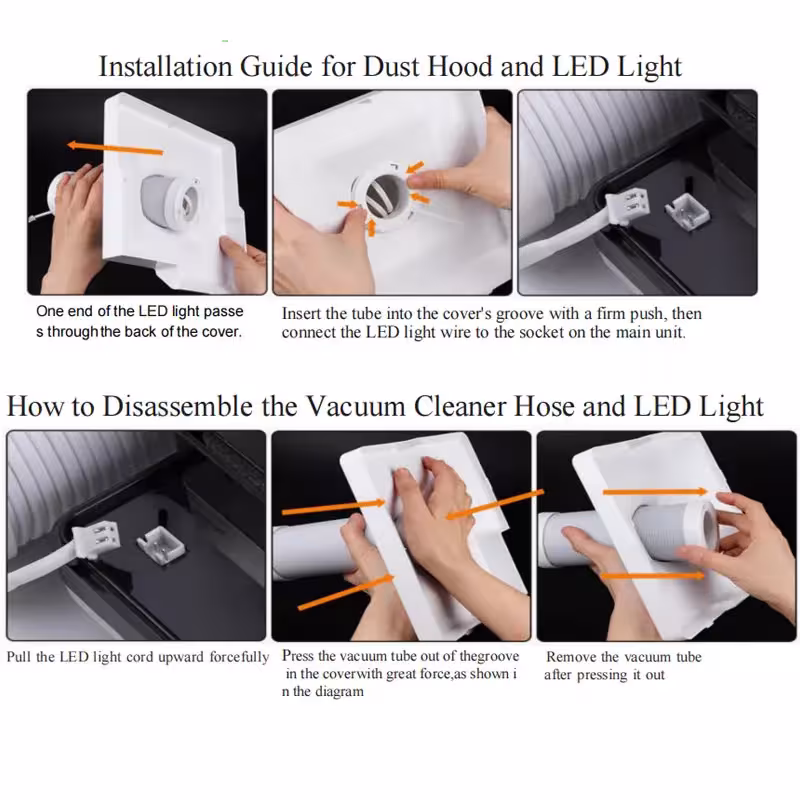 Installation Guide for Dust Hood and LED Light

One end of the LED light passe s through the back of the cover.

Insert the tube into the cover's groove with a firm push, then connect the LED light wire to the socket on the main unit.

How to Disassemble the Vacuum Cleaner Hose and LED Light

Pull the LED light cord upward forcefully

Press the vacuum tube out of thegroove in the coverwith great force,as shown i n the diagram

Remove the vacuum tube after pressing it out