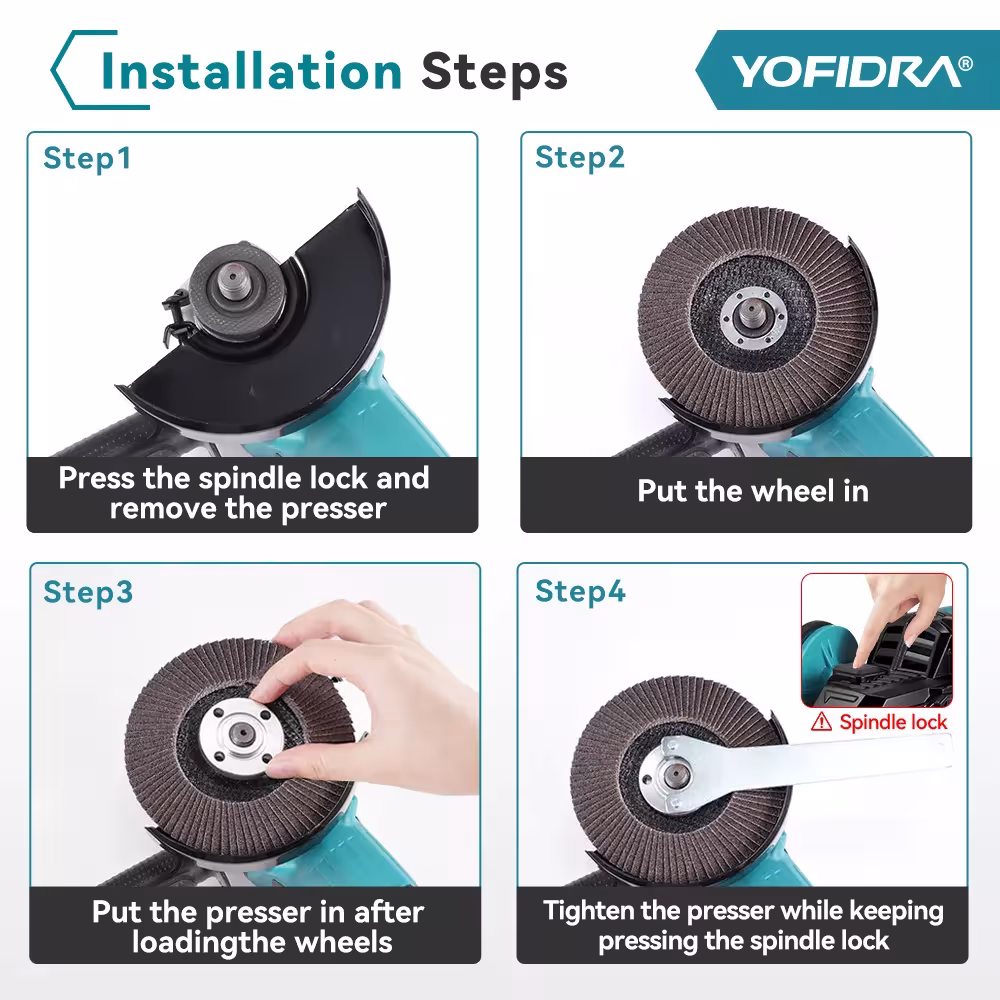 Installation Steps

YOFIDRA®

Step1

Press the spindle lock and remove the presser

Step2

Put the wheel in

Step3

Put the presser in after loadingthe wheels

Step4

Spindle lock

Tighten the presser while keeping pressing the spindle lock