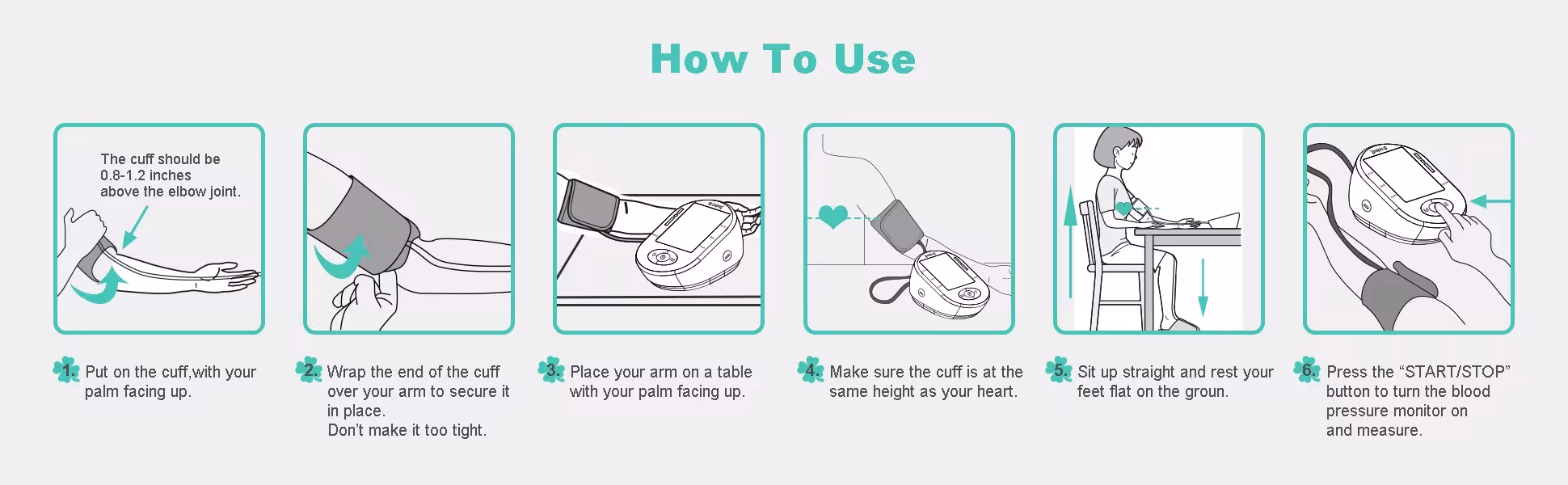 How To Use

The cuff should be 0.8-1.2 inches above the elbow joint.

1. Put on the cuff,with your palm facing up.

2. Wrap the end of the cuff over your arm to secure it in place.
Don't make it too tight.

3. Place your arm on a table with your palm facing up.

4. Make sure the cuff is at the same height as your heart.

5. Sit up straight and rest your feet flat on the groun.

6. Press the "START/STOP" button to turn the blood pressure monitor on and measure.