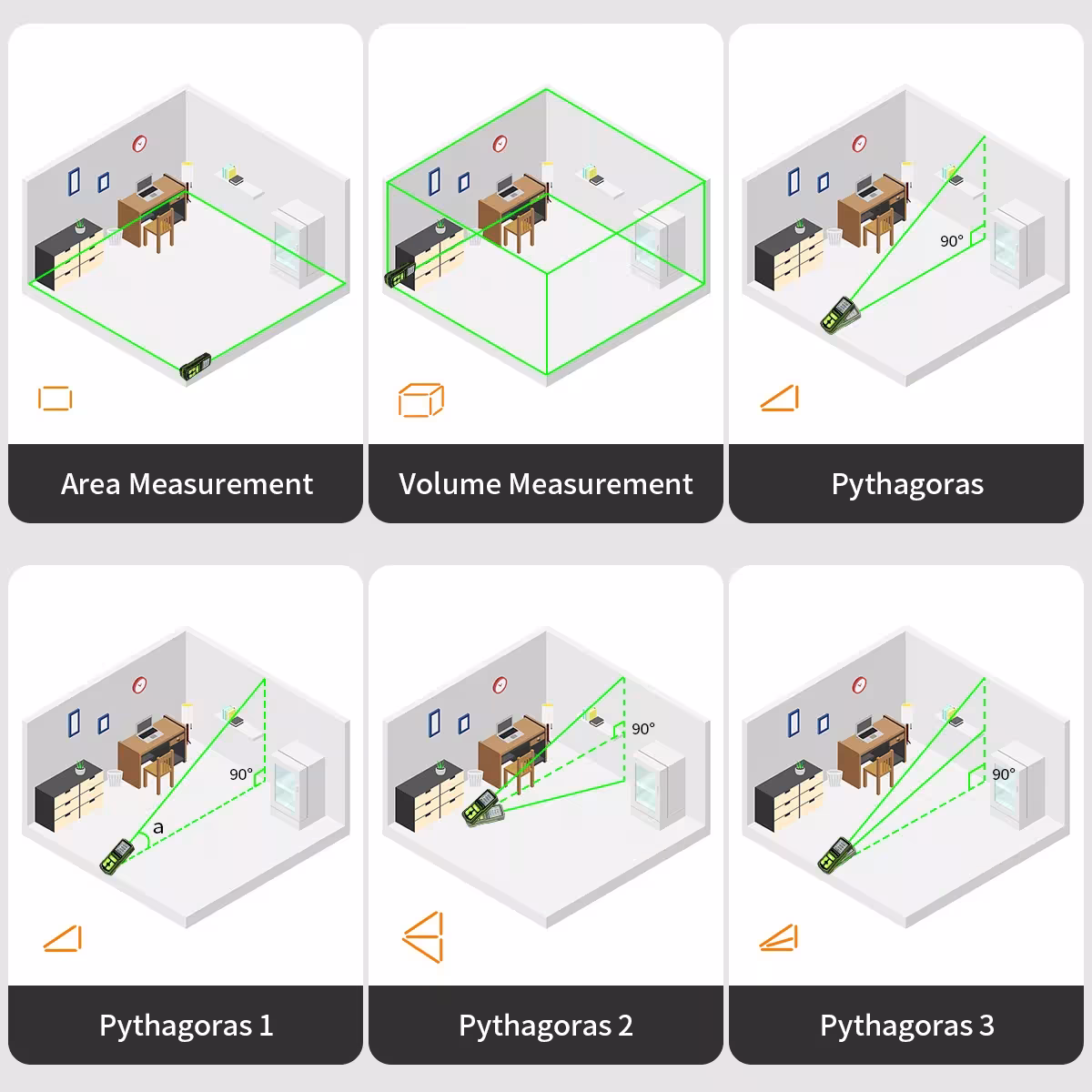 Area Measurement

Volume Measurement

90°

Pythagoras

90°

a

Pythagoras 1

90°

Pythagoras 2

90°

Pythagoras 3