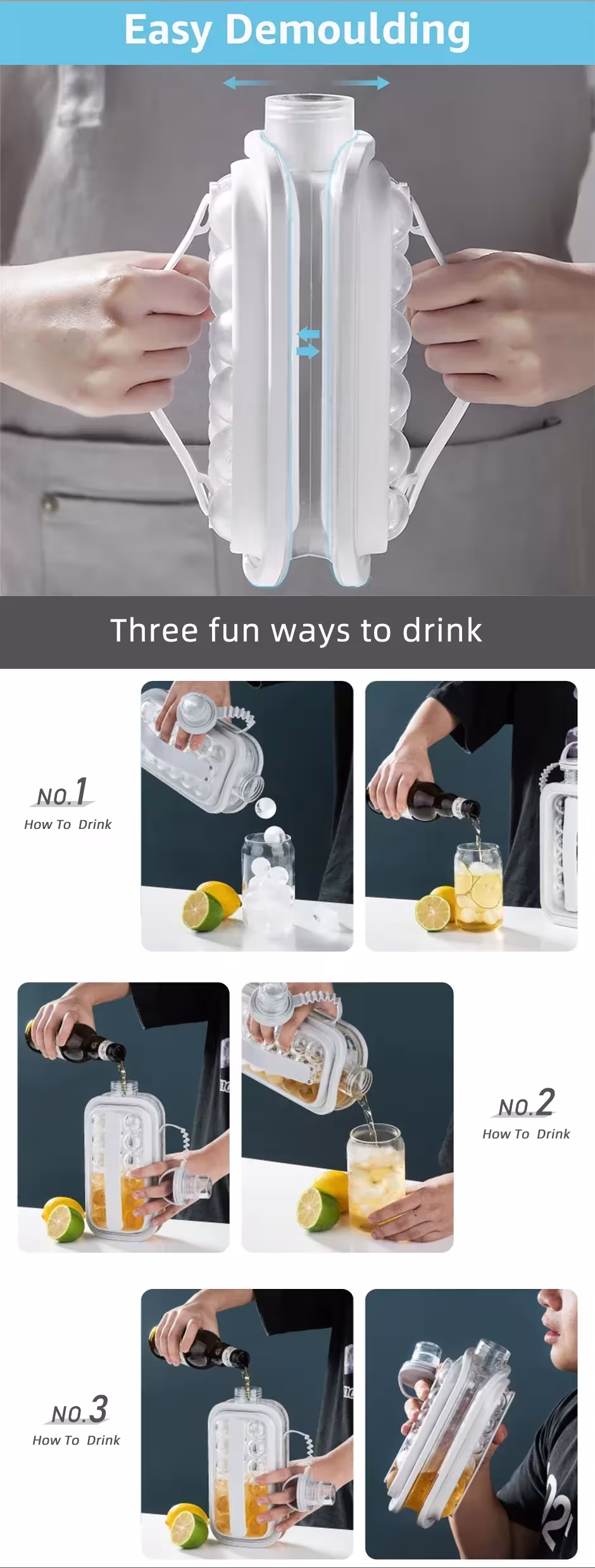 Easy Demoulding

Three fun ways to drink

NO.1
How To Drink

NO.2
How To Drink

NO.3
How To Drink