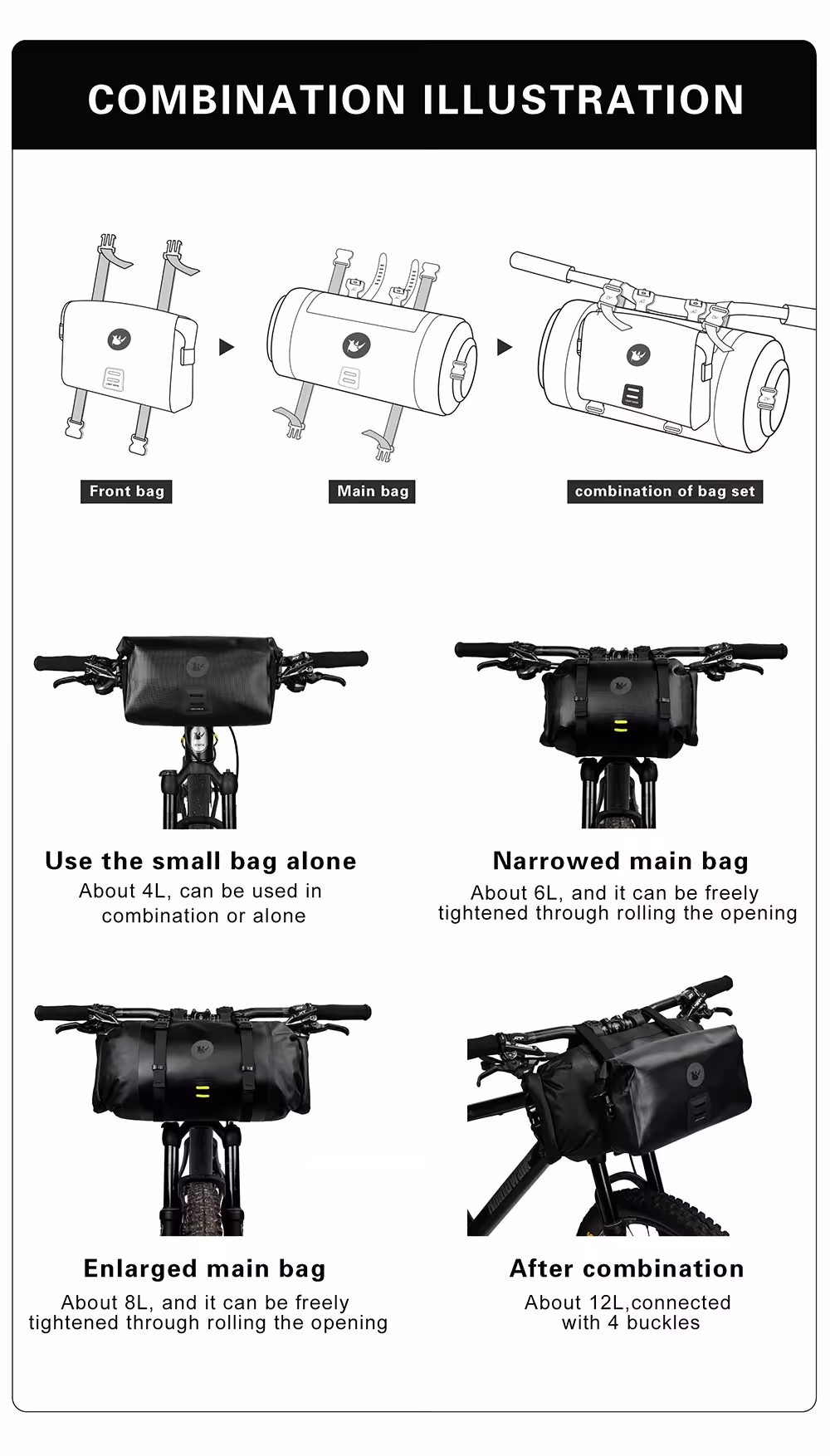 COMBINATION ILLUSTRATION

Front bag

Main bag

combination of bag set

Use the small bag alone
About 4L, can be used in combination or alone

Narrowed main bag
About 6L, and it can be freely tightened through rolling the opening

Enlarged main bag
About 8L, and it can be freely tightened through rolling the opening

After combination
About 12L,connected with 4 buckles