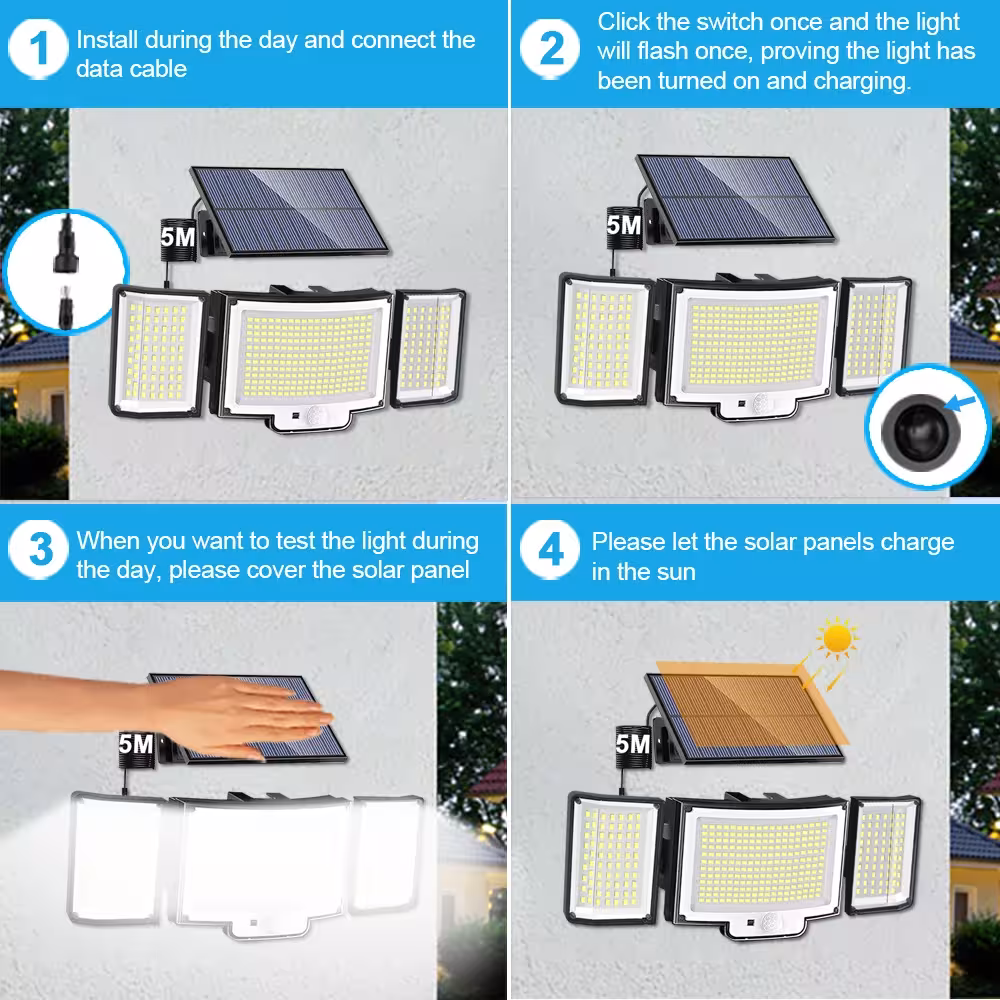 1 Install during the day and connect the data cable

5M

2 Click the switch once and the light will flash once, proving the light has been turned on and charging.

5M

3 When you want to test the light during the day, please cover the solar panel

5M

4 Please let the solar panels charge in the sun

5M