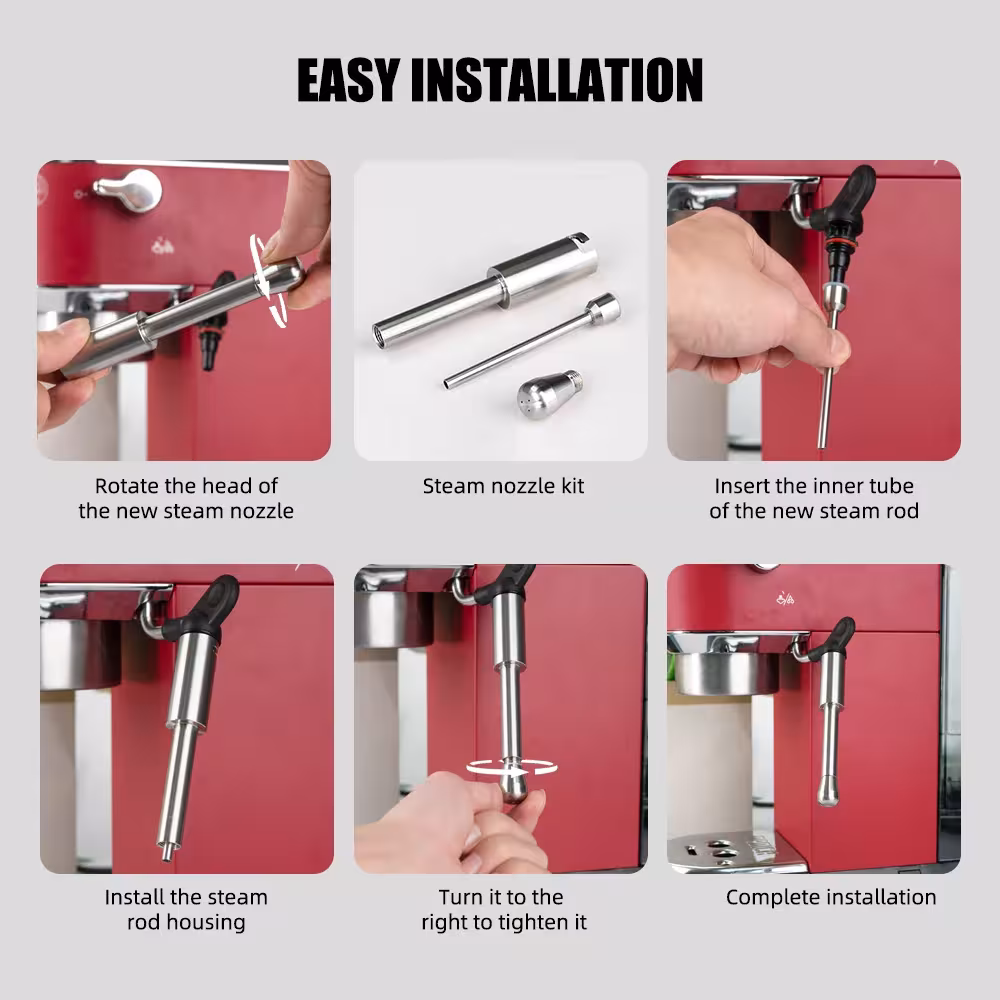 EASY INSTALLATION

Rotate the head of the new steam nozzle

Steam nozzle kit

Insert the inner tube of the new steam rod

Install the steam rod housing

Turn it to the right to tighten it

Complete installation