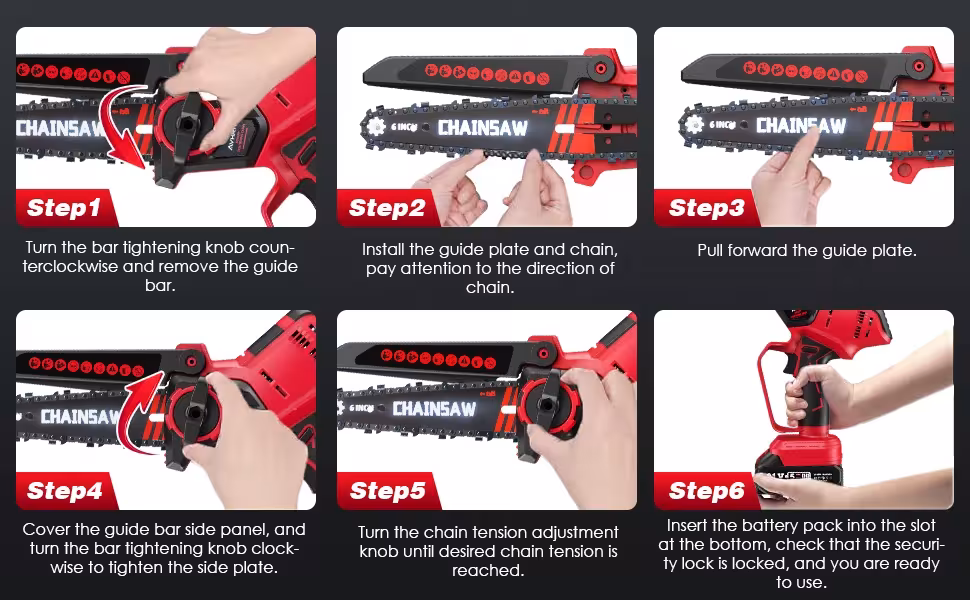 CHAINSAW

Step1

Turn the bar tightening knob counterclockwise and remove the guide bar.

6 INCH CHAINSAW

Step2

Install the guide plate and chain, pay attention to the direction of chain.

6 INCH CHAINSAW

Step3

Pull forward the guide plate.

CHAINSAW

Step4

Cover the guide bar side panel, and turn the bar tightening knob clockwise to tighten the side plate.

6 INCH CHAINSAW

Step5

Turn the chain tension adjustment knob until desired chain tension is reached.

Step6

Insert the battery pack into the slot at the bottom, check that the security lock is locked, and you are ready to use.