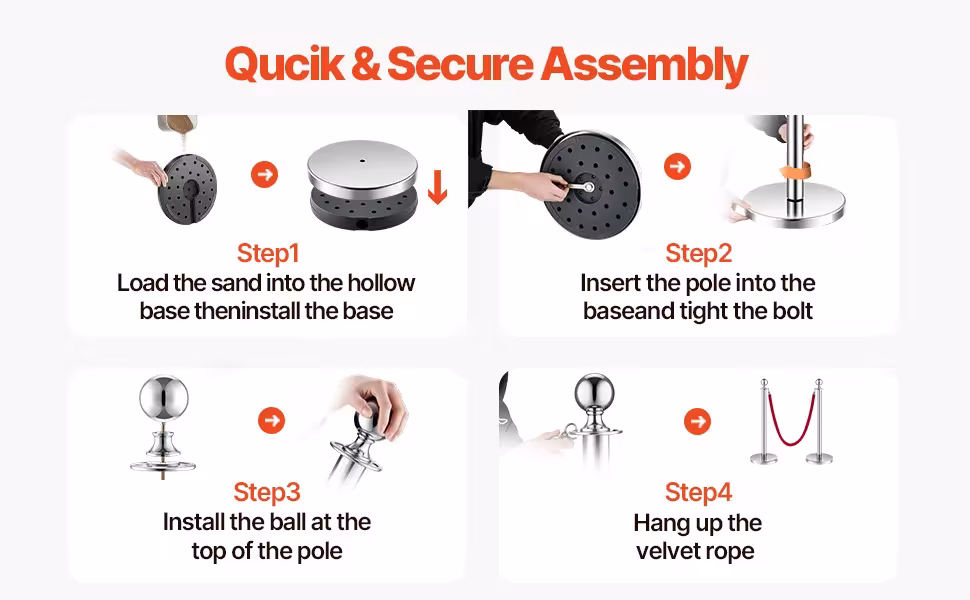 Qucik & Secure Assembly

Step1
Load the sand into the hollow base theninstall the base

Step2
Insert the pole into the baseand tight the bolt

Step3
Install the ball at the top of the pole

Step4
Hang up the velvet rope