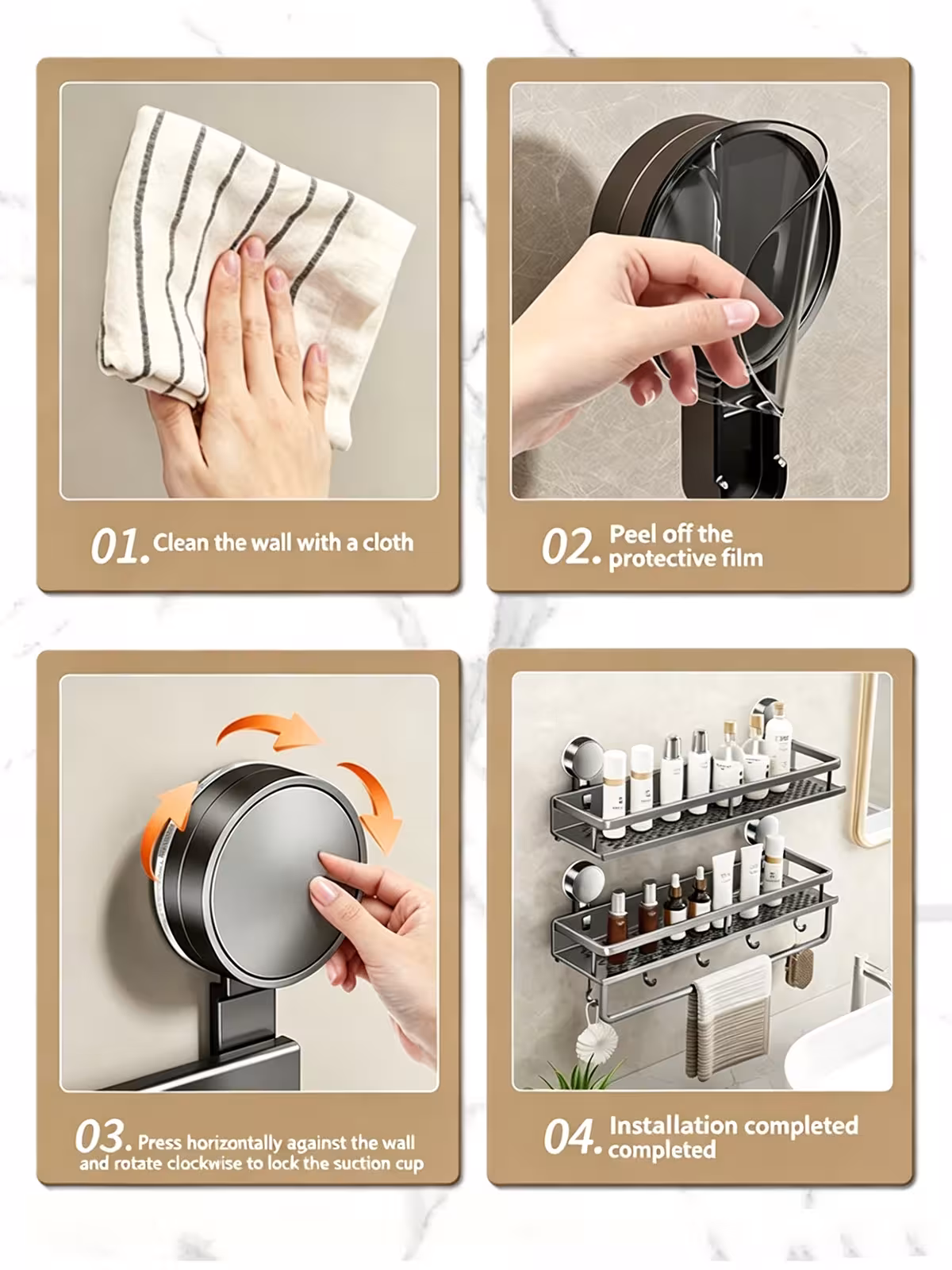 01. Clean the wall with a cloth

02. Peel off the protective film

03. Press horizontally against the wall and rotate clockwise to lock the suction cup

04. Installation completed completed