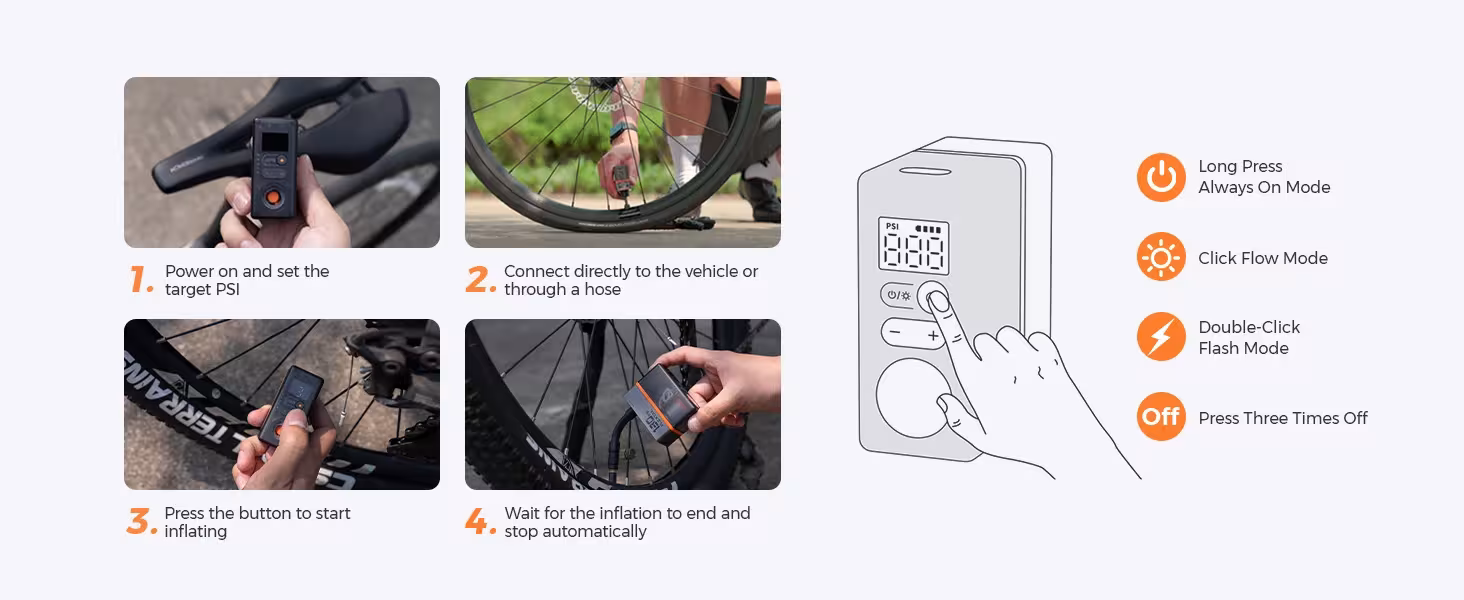 1. Power on and set the target PSI

2. Connect directly to the vehicle or through a hose

3. Press the button to start inflating

4. Wait for the inflation to end and stop automatically

PSI

888

−

+

Long Press Always On Mode

Click Flow Mode

Double-Click Flash Mode

Off

Press Three Times Off