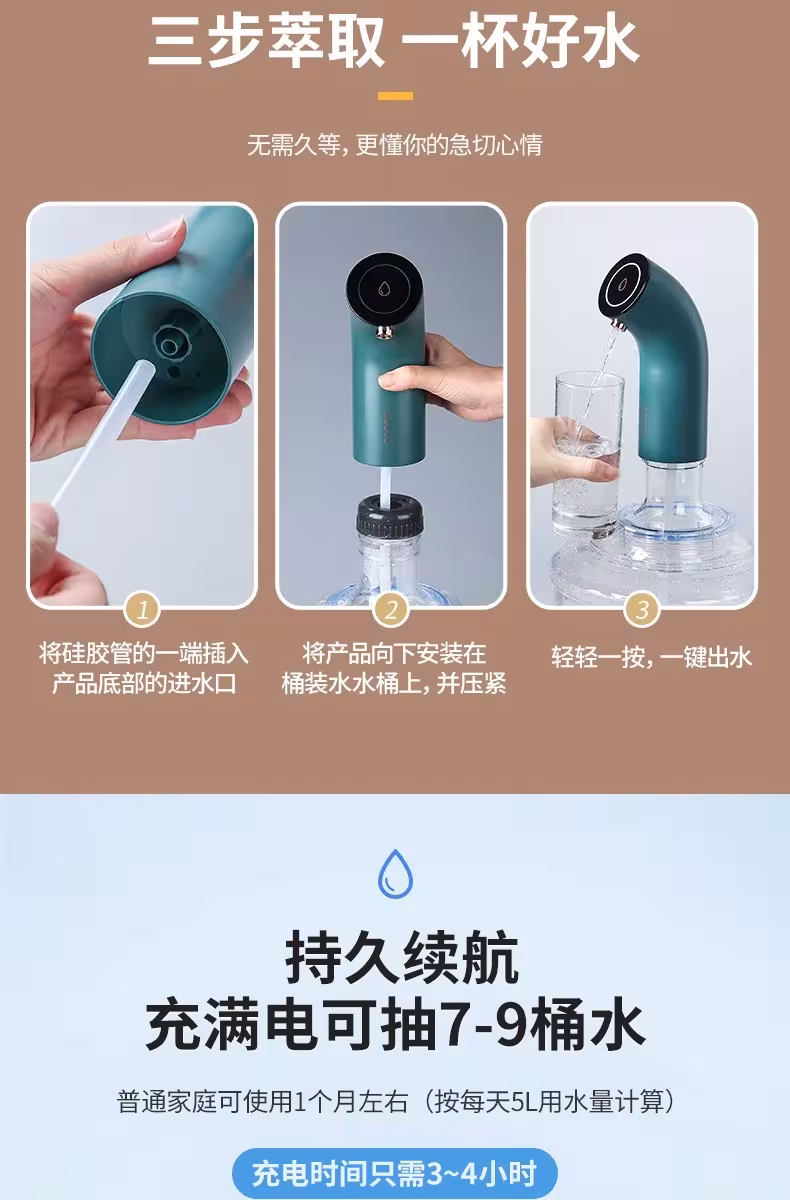 三步萃取 一杯好水

无需久等，更懂你的急切心情

1
将硅胶管的一端插入产品底部的进水口

2
将产品向下安装在桶装水水桶上，并压紧

3
轻轻一按，一键出水

持久续航
充满电可抽7-9桶水

普通家庭可使用1个月左右（按每天5L用水量计算）

充电时间只需3~4小时