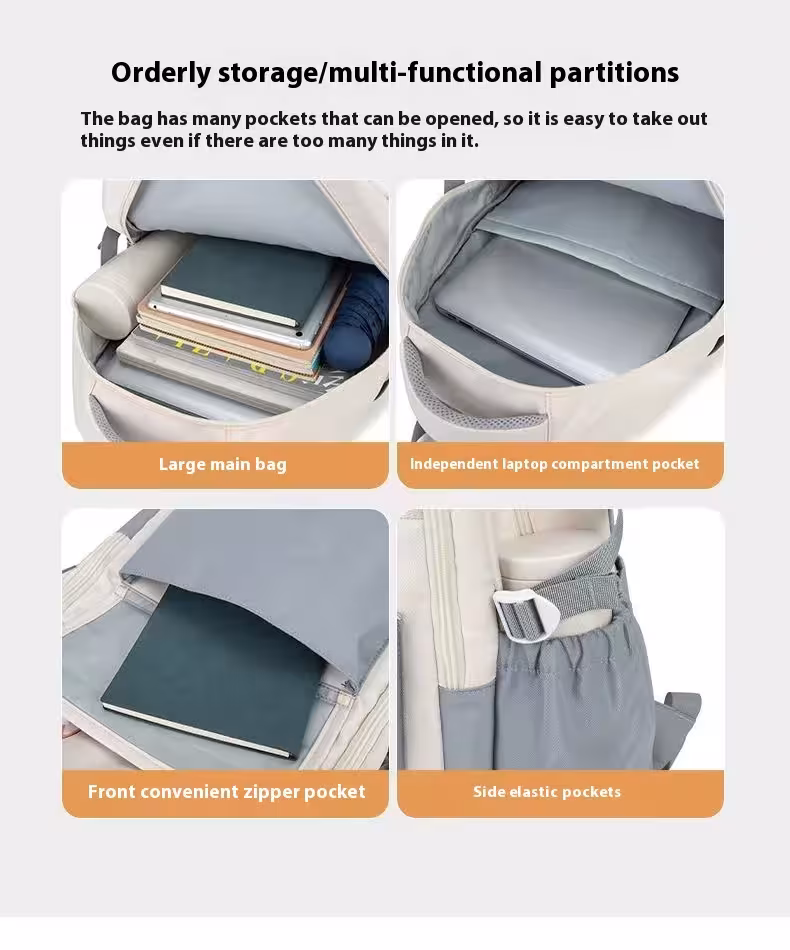 Orderly storage/multi-functional partitions

The bag has many pockets that can be opened, so it is easy to take out things even if there are too many things in it.

Large main bag

Independent laptop compartment pocket

Front convenient zipper pocket

Side elastic pockets