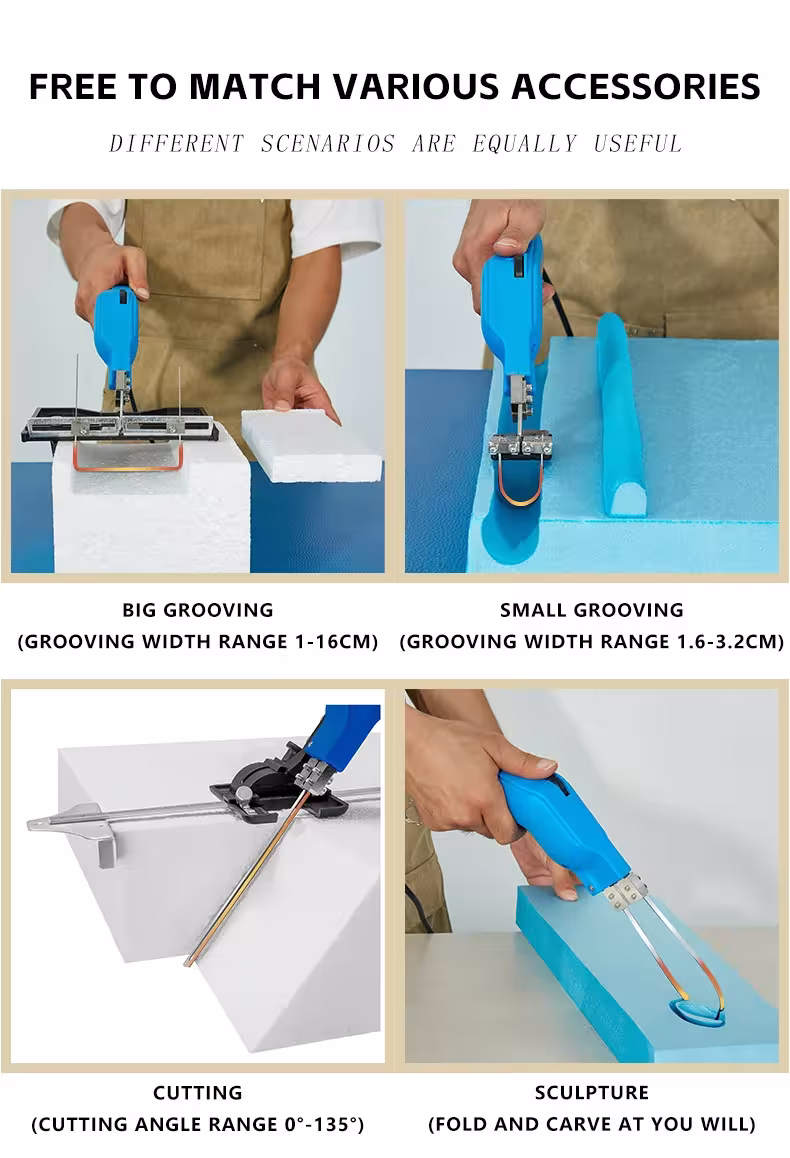 FREE TO MATCH VARIOUS ACCESSORIES

DIFFERENT SCENARIOS ARE EQUALLY USEFUL

BIG GROOVING
(GROOVING WIDTH RANGE 1-16CM)

SMALL GROOVING
(GROOVING WIDTH RANGE 1.6-3.2CM)

CUTTING
(CUTTING ANGLE RANGE 0°-135°)

SCULPTURE
(FOLD AND CARVE AT YOU WILL)