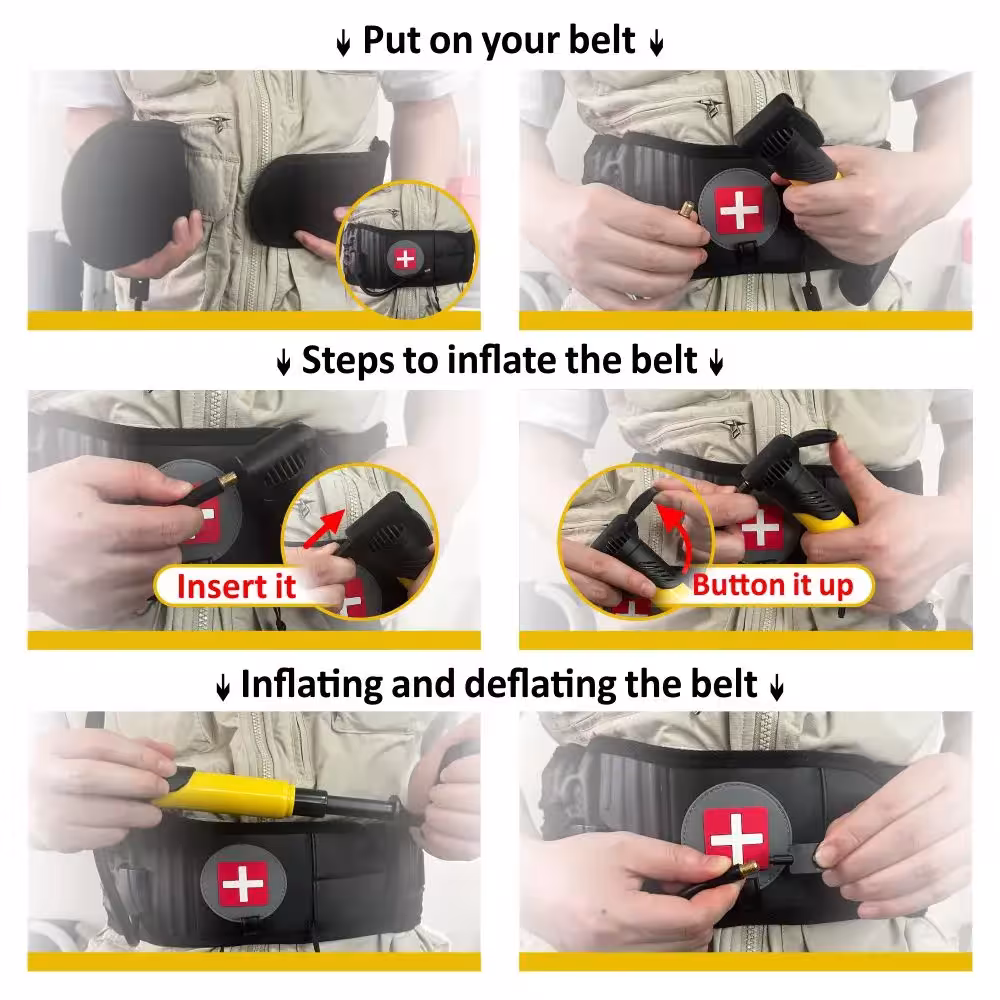 ↓ Put on your belt ↓

↓ Steps to inflate the belt ↓

Insert it

Button it up

↓ Inflating and deflating the belt ↓