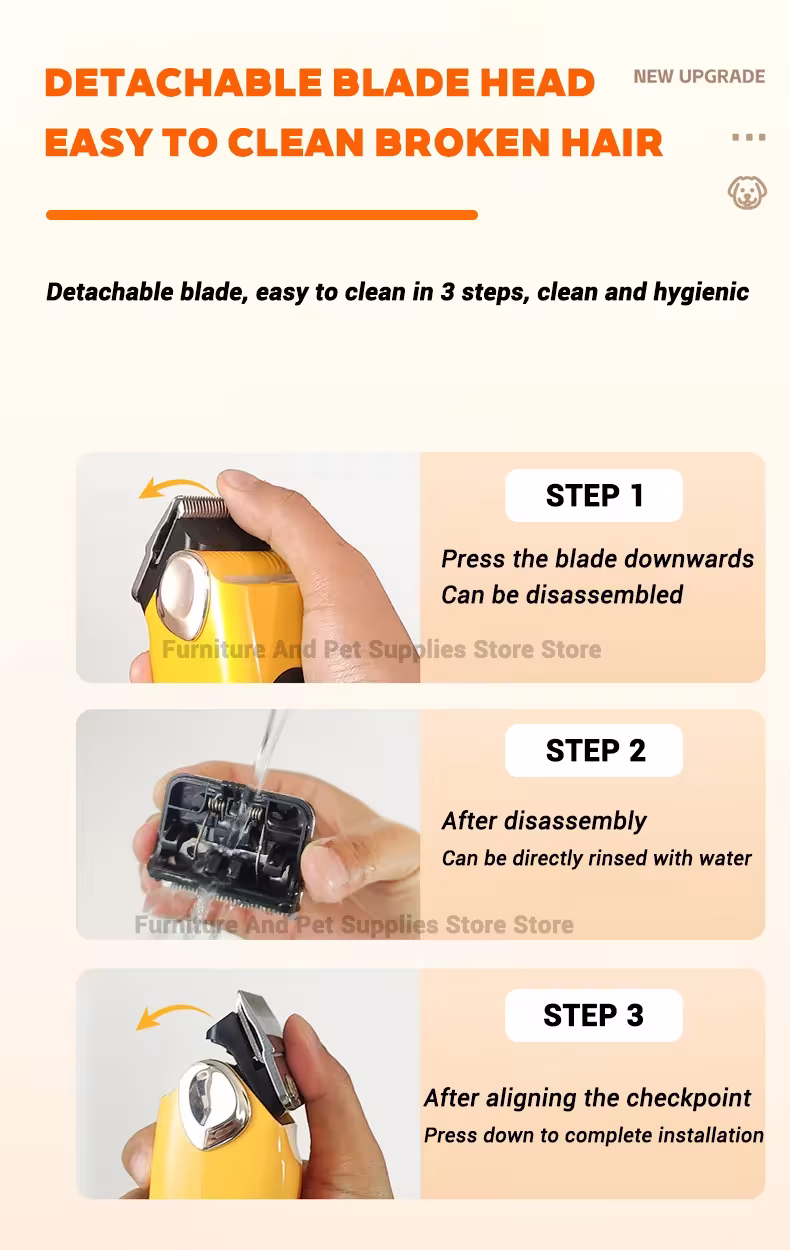 DETACHABLE BLADE HEAD
EASY TO CLEAN BROKEN HAIR

NEW UPGRADE

Detachable blade, easy to clean in 3 steps, clean and hygienic

STEP 1

Press the blade downwards
Can be disassembled

Furniture And Pet Supplies Store Store

STEP 2

After disassembly
Can be directly rinsed with water

Furniture And Pet Supplies Store Store

STEP 3

After aligning the checkpoint
Press down to complete installation