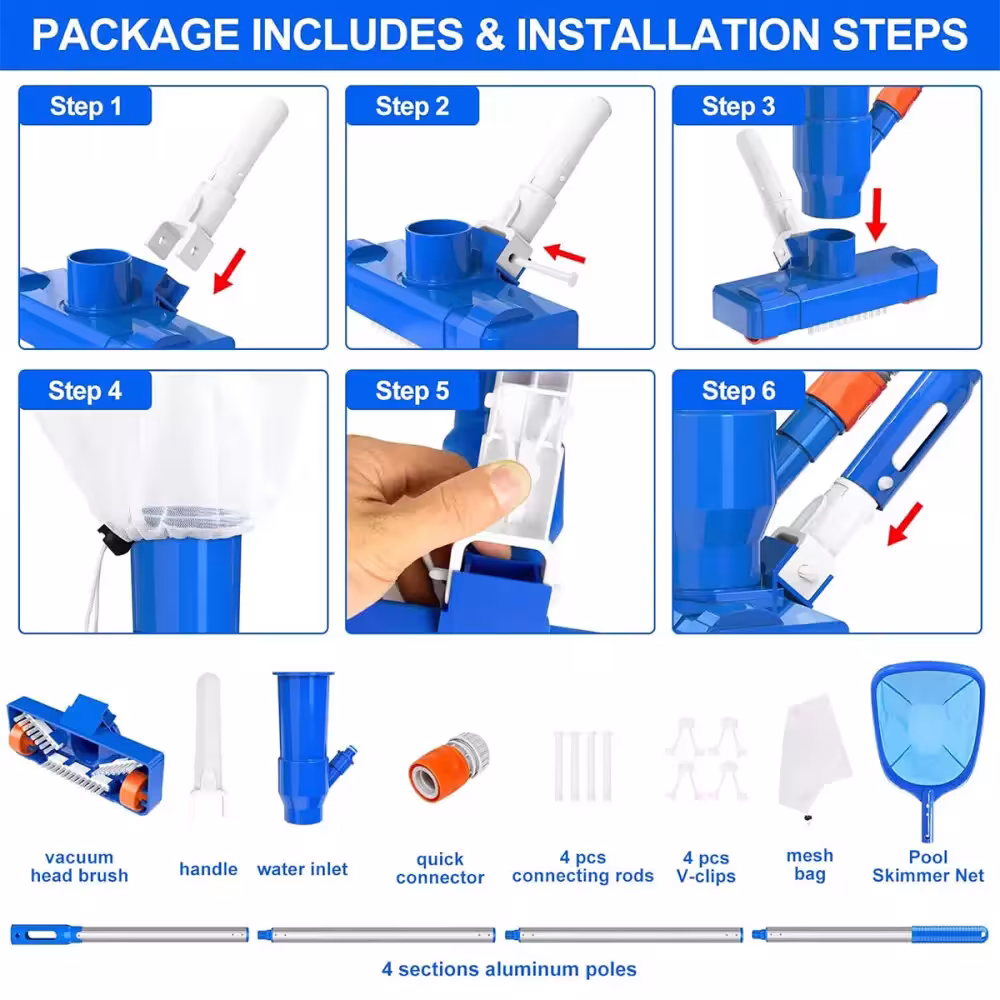 PACKAGE INCLUDES & INSTALLATION STEPS

Step 1

Step 2

Step 3

Step 4

Step 5

Step 6

vacuum head brush

handle

water inlet

quick connector

4 pcs connecting rods

4 pcs V-clips

mesh bag

Pool Skimmer Net

4 sections aluminum poles