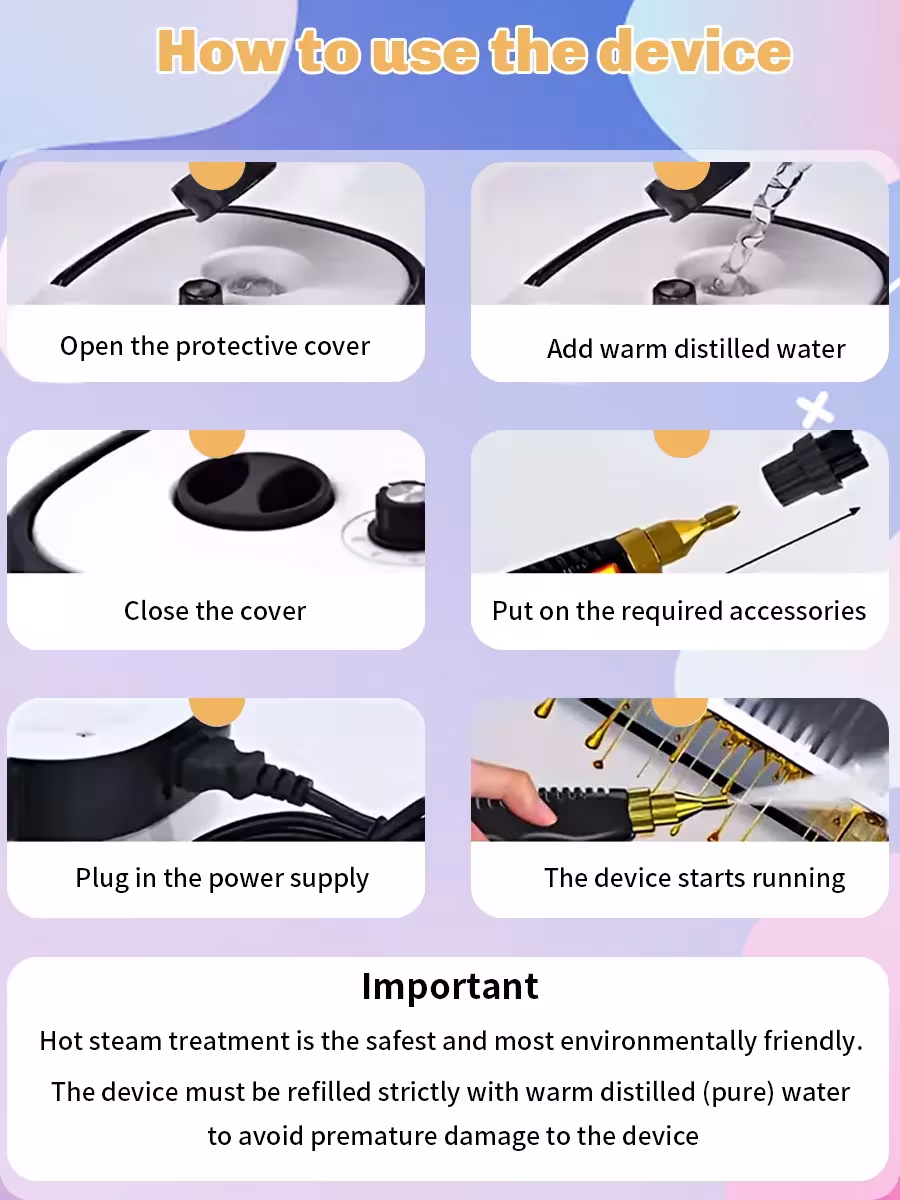 How to use the device

Open the protective cover

Add warm distilled water

Close the cover

Put on the required accessories

Plug in the power supply

The device starts running

Important

Hot steam treatment is the safest and most environmentally friendly.

The device must be refilled strictly with warm distilled (pure) water to avoid premature damage to the device