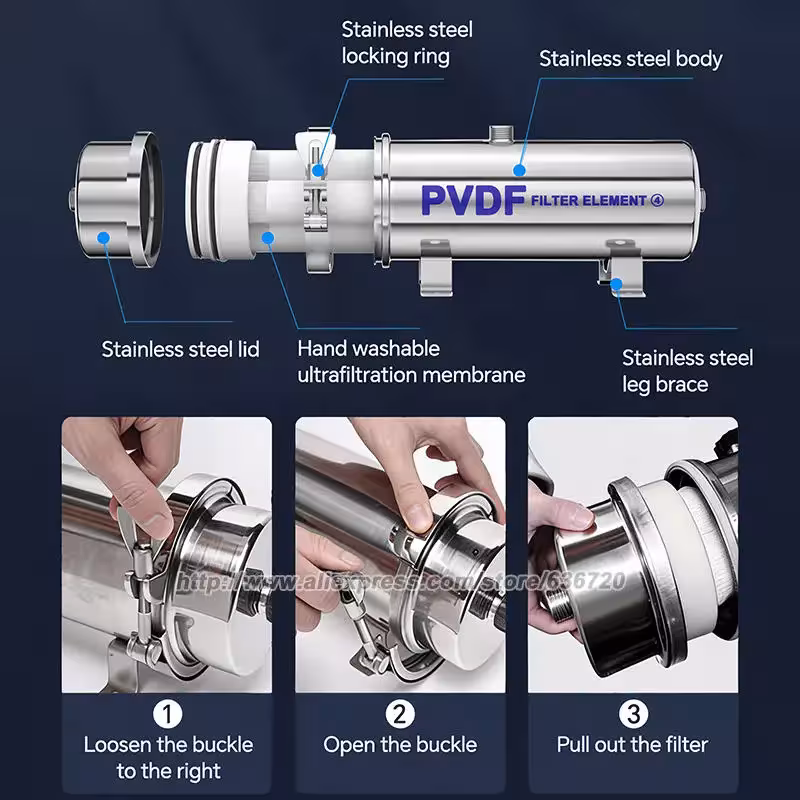 Stainless steel locking ring

Stainless steel body

PVDF FILTER ELEMENT ④

Stainless steel lid

Hand washable ultrafiltration membrane

Stainless steel leg brace

http://www.aliexpress.com/store/636720

①
Loosen the buckle to the right

②
Open the buckle

③
Pull out the filter