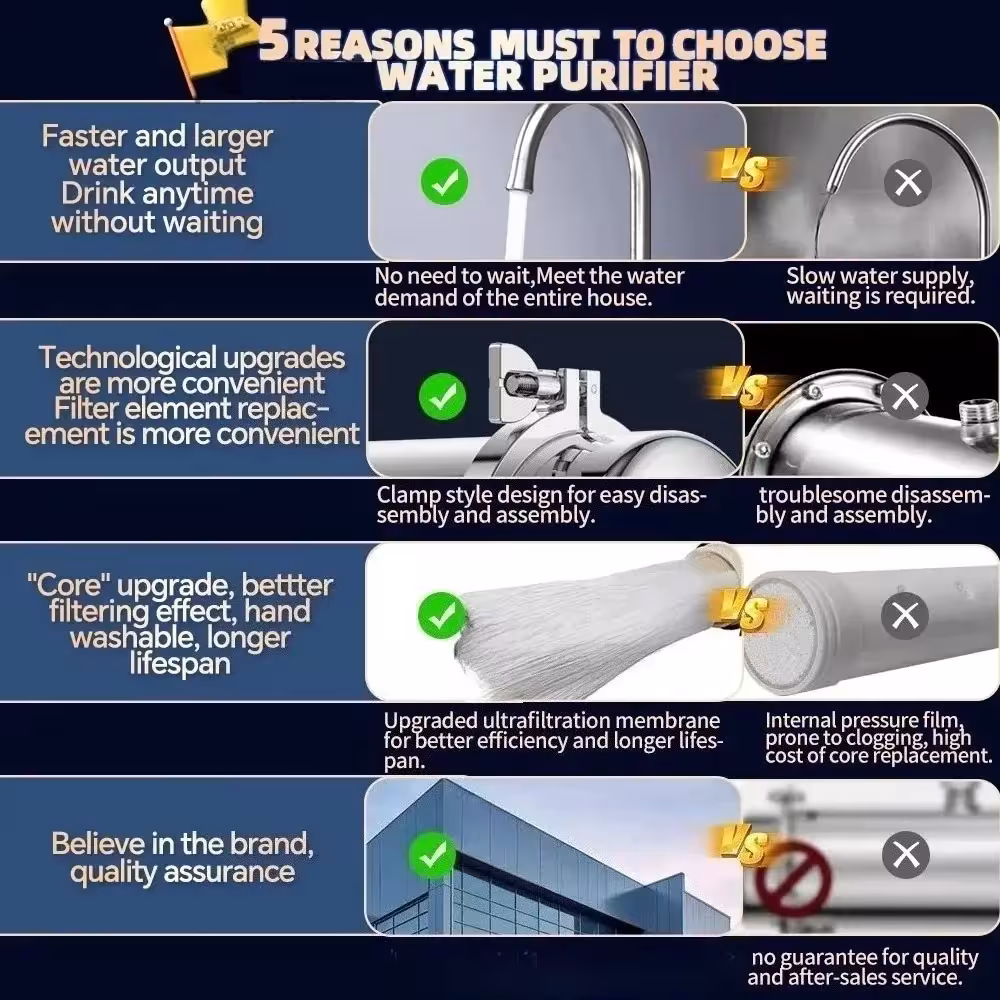 5 REASONS MUST TO CHOOSE WATER PURIFIER

Faster and larger water output Drink anytime without waiting

VS

No need to wait,Meet the water demand of the entire house.

Slow water supply, waiting is required.

Technological upgrades are more convenient Filter element replacement is more convenient

VS

Clamp style design for easy disassembly and assembly.

troublesome disassembly and assembly.

"Core" upgrade, bettter filtering effect, hand washable, longer lifespan

VS

Upgraded ultrafiltration membrane for better efficiency and longer lifespan.

Internal pressure film, prone to clogging, high cost of core replacement.

Believe in the brand, quality assurance

VS

no guarantee for quality and after-sales service.