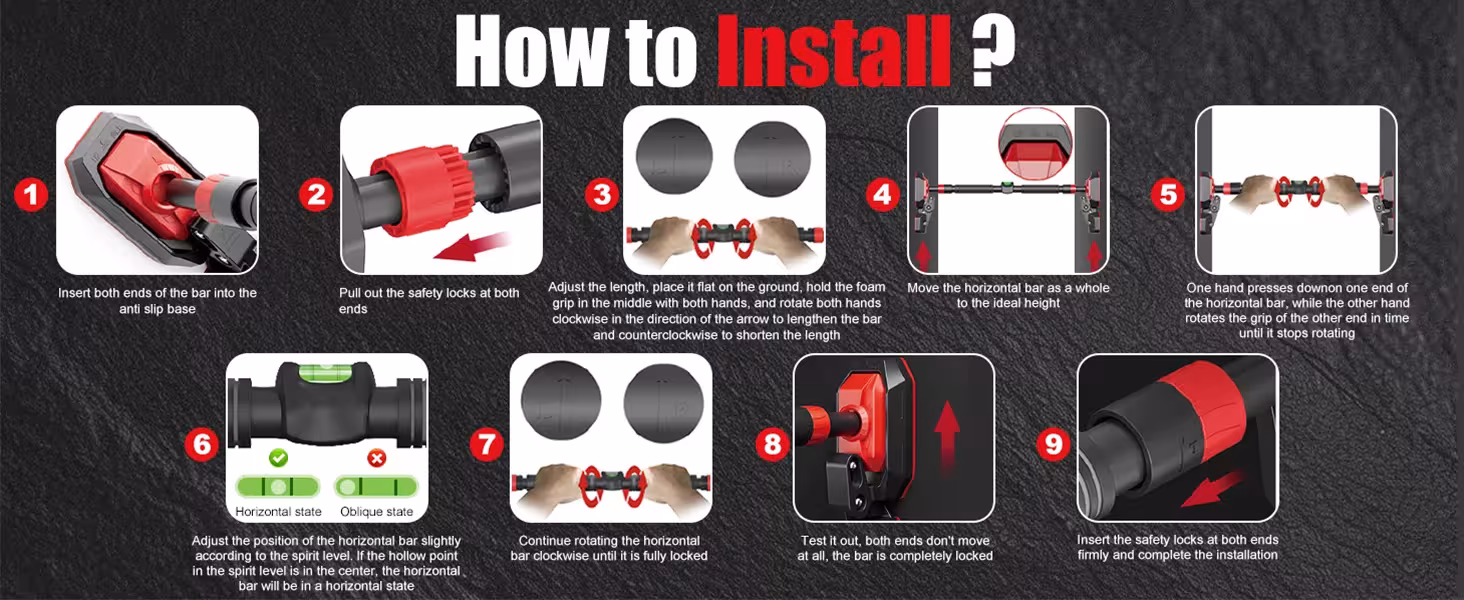 How to Install ?

1

Insert both ends of the bar into the anti slip base

2

Pull out the safety locks at both ends

3

Adjust the length, place it flat on the ground, hold the foam grip in the middle with both hands, and rotate both hands clockwise in the direction of the arrow to lengthen the bar and counterclockwise to shorten the length

4

Move the horizontal bar as a whole to the ideal height

5

One hand presses downon one end of the horizontal bar, while the other hand rotates the grip of the other end in time until it stops rotating

6

Horizontal state

Oblique state

Adjust the position of the horizontal bar slightly according to the spirit level. If the hollow point in the spirit level is in the center, the horizontal bar will be in a horizontal state

7

Continue rotating the horizontal bar clockwise until it is fully locked

8

Test it out, both ends don't move at all, the bar is completely locked

9

Insert the safety locks at both ends firmly and complete the installation