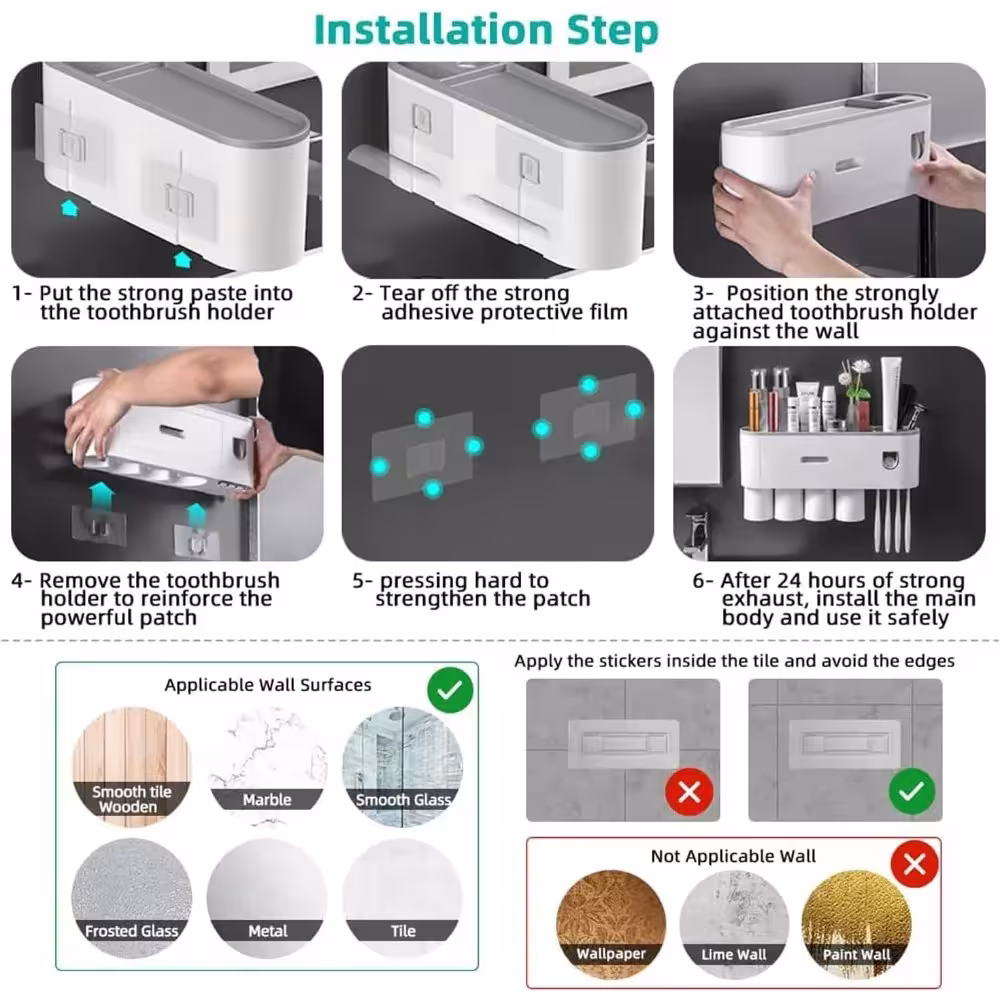 Installation Step

1- Put the strong paste into tthe toothbrush holder

2- Tear off the strong adhesive protective film

3- Position the strongly attached toothbrush holder against the wall

4- Remove the toothbrush holder to reinforce the powerful patch

5- pressing hard to strengthen the patch

6- After 24 hours of strong exhaust, install the main body and use it safely

Applicable Wall Surfaces

Smooth tile Wooden

Marble

Smooth Glass

Frosted Glass

Metal

Tile

Apply the stickers inside the tile and avoid the edges

Not Applicable Wall

Wallpaper

Lime Wall

Paint Wall