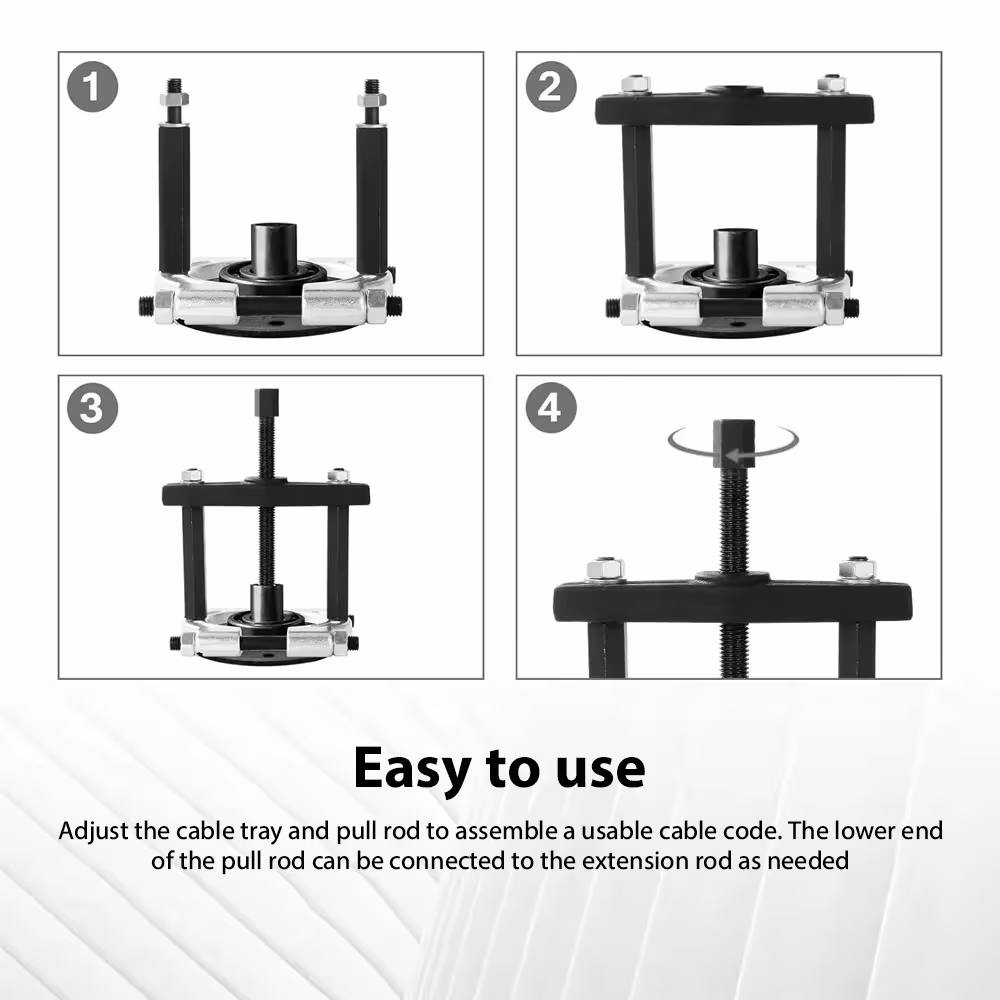 1

2

3

4

Easy to use

Adjust the cable tray and pull rod to assemble a usable cable code. The lower end of the pull rod can be connected to the extension rod as needed