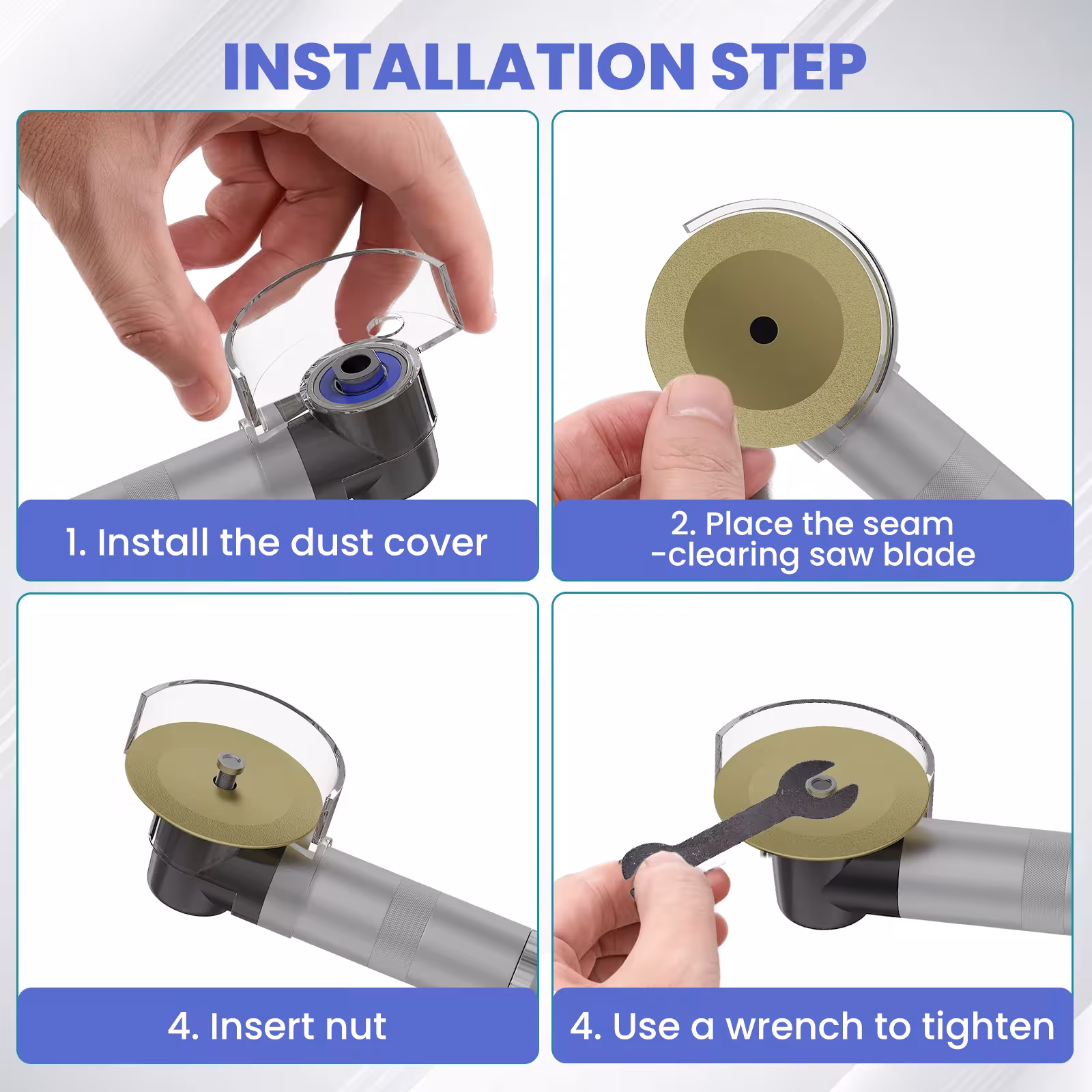 INSTALLATION STEP

1. Install the dust cover

2. Place the seam -clearing saw blade

4. Insert nut

4. Use a wrench to tighten