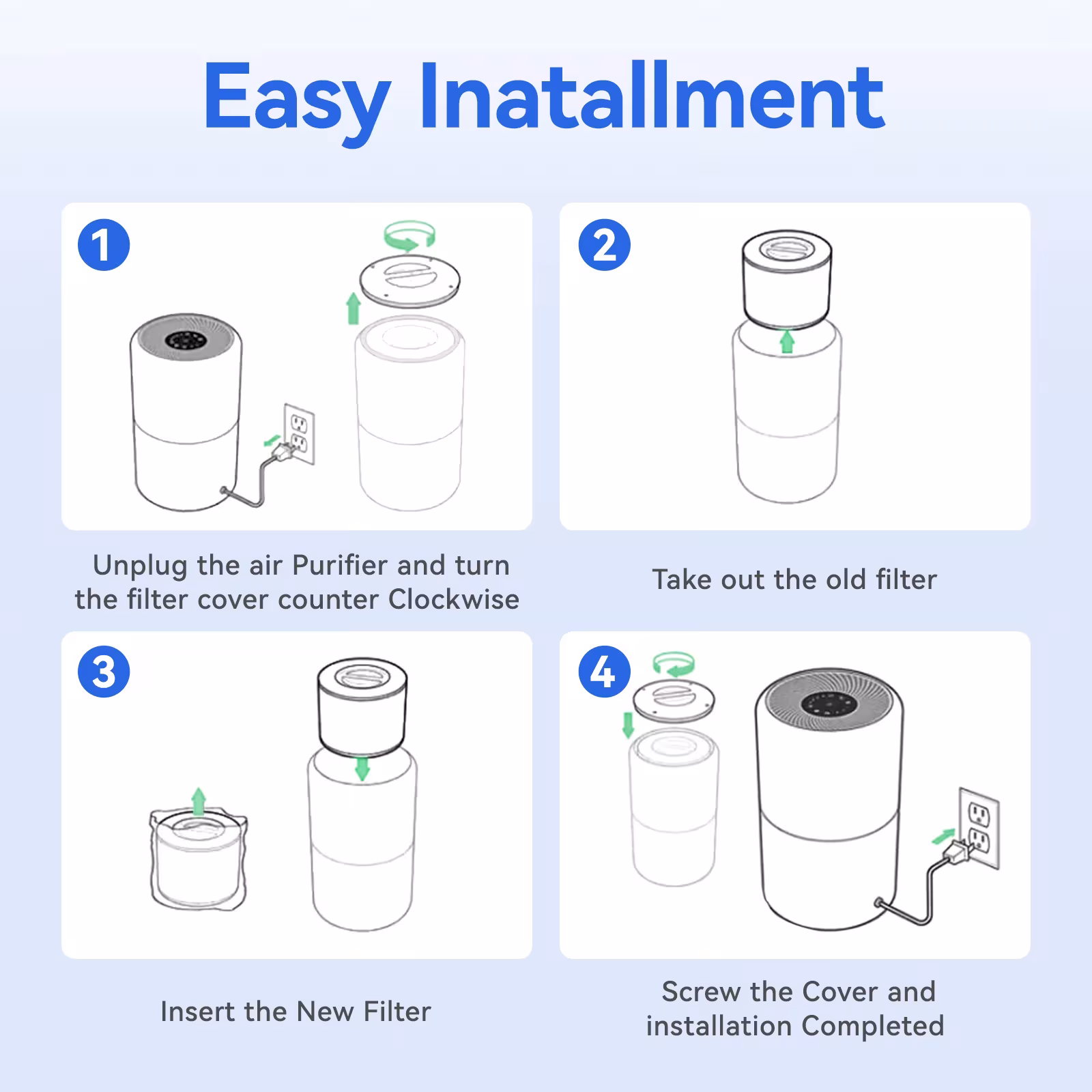 Easy Inatallment

1

Unplug the air Purifier and turn the filter cover counter Clockwise

2

Take out the old filter

3

Insert the New Filter

4

Screw the Cover and installation Completed